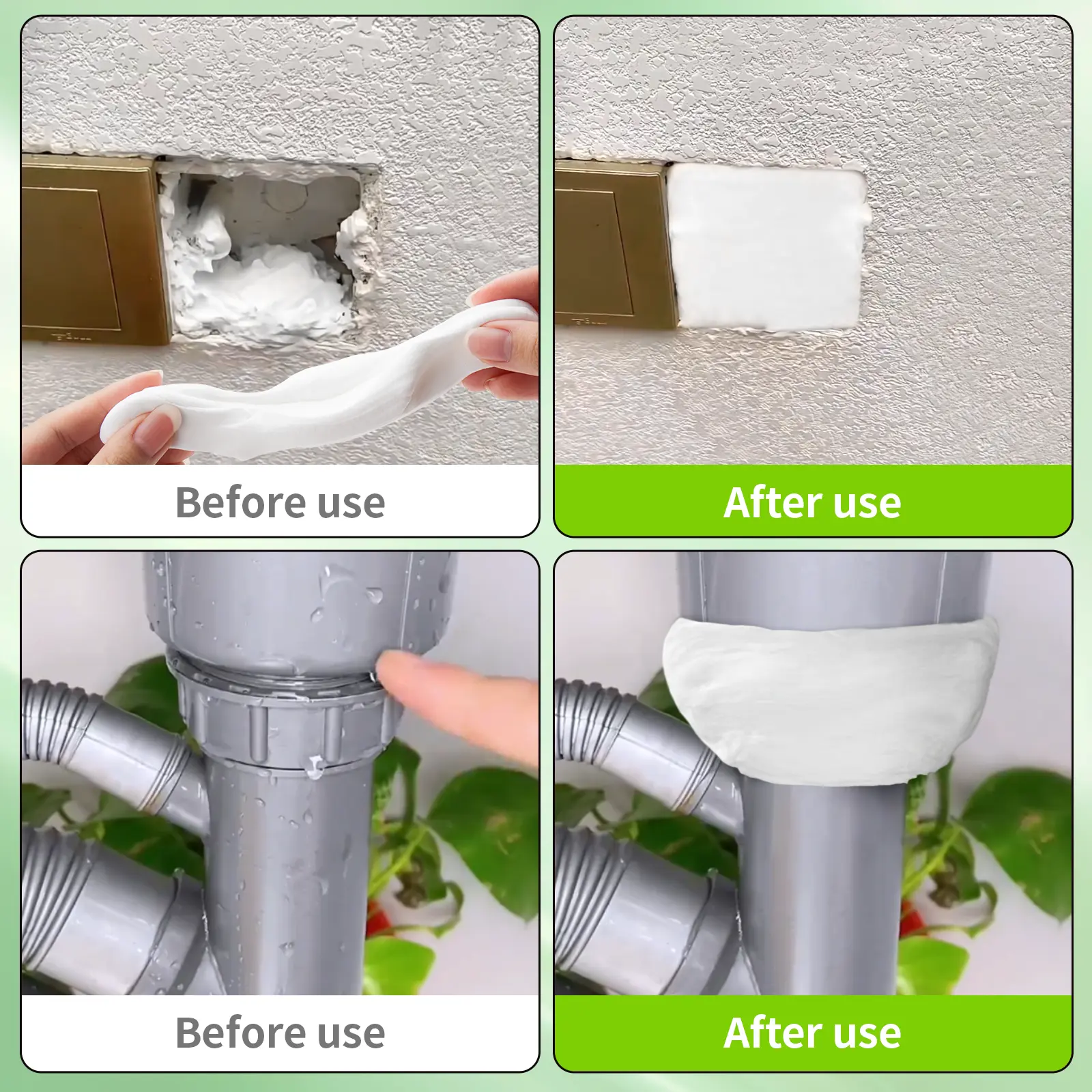 Before use

After use

Before use

After use