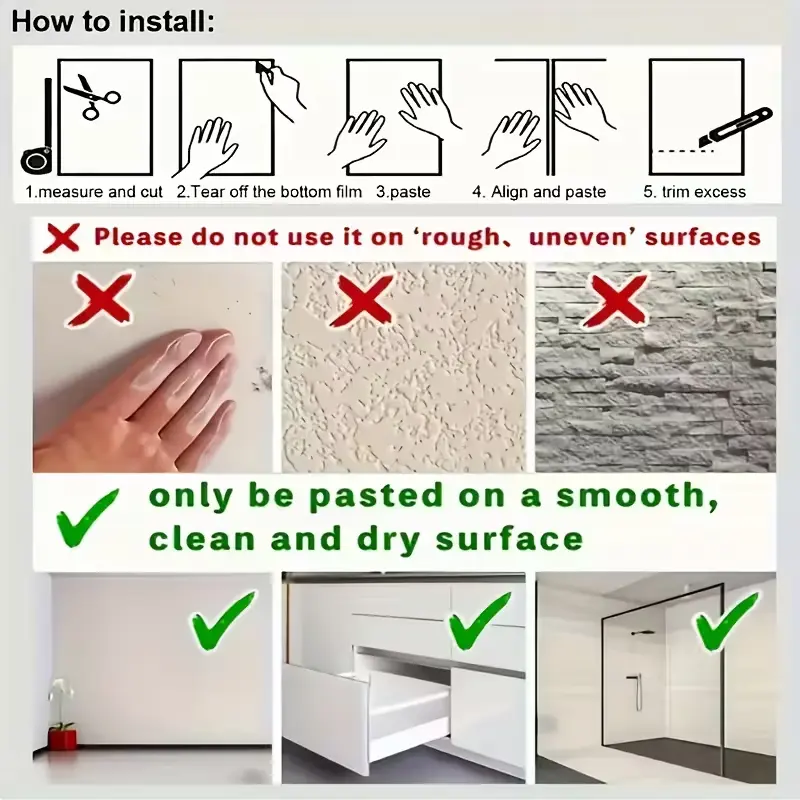 How to install:

1.measure and cut 2.Tear off the bottom film 3.paste 4. Align and paste 5. trim excess

Please do not use it on 'rough、uneven' surfaces

only be pasted on a smooth, clean and dry surface