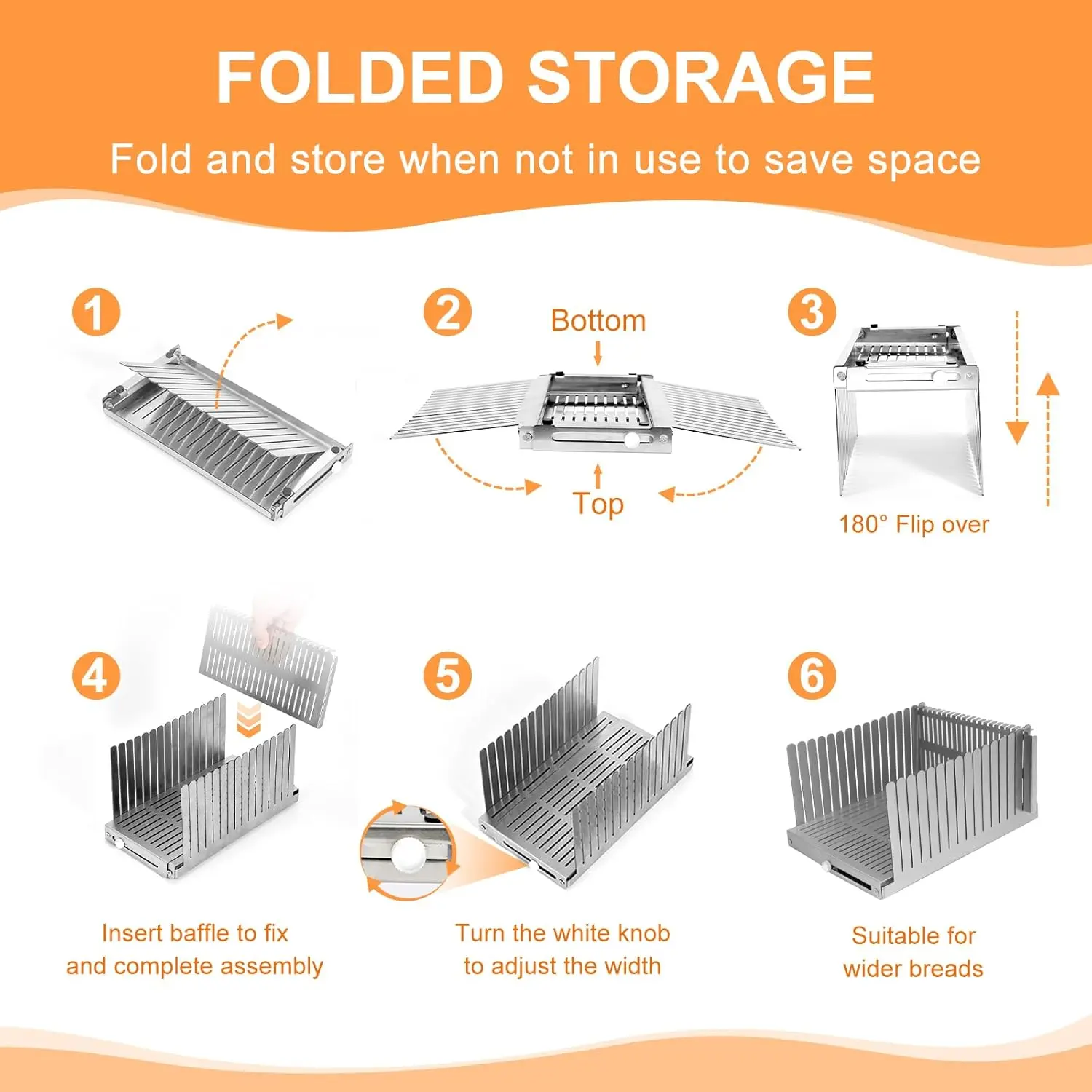 FOLDED STORAGE

Fold and store when not in use to save space

1

2

Bottom

Top

3

180° Flip over

4

Insert baffle to fix and complete assembly

5

Turn the white knob to adjust the width

6

Suitable for wider breads