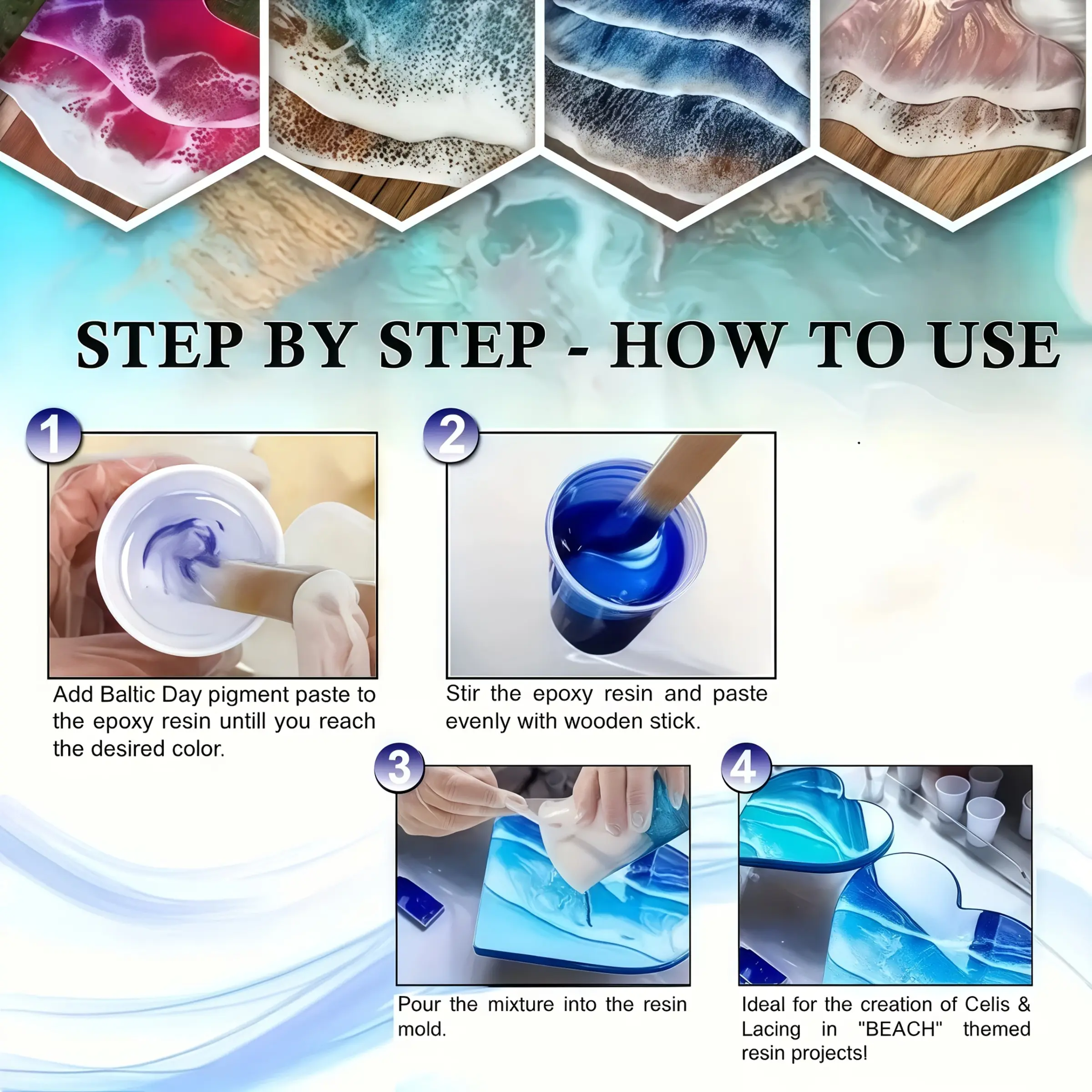 STEP BY STEP - HOW TO USE

1

Add Baltic Day pigment paste to the epoxy resin untill you reach the desired color.

2

Stir the epoxy resin and paste evenly with wooden stick.

3

Pour the mixture into the resin mold.

4

Ideal for the creation of Celis & Lacing in "BEACH" themed resin projects!