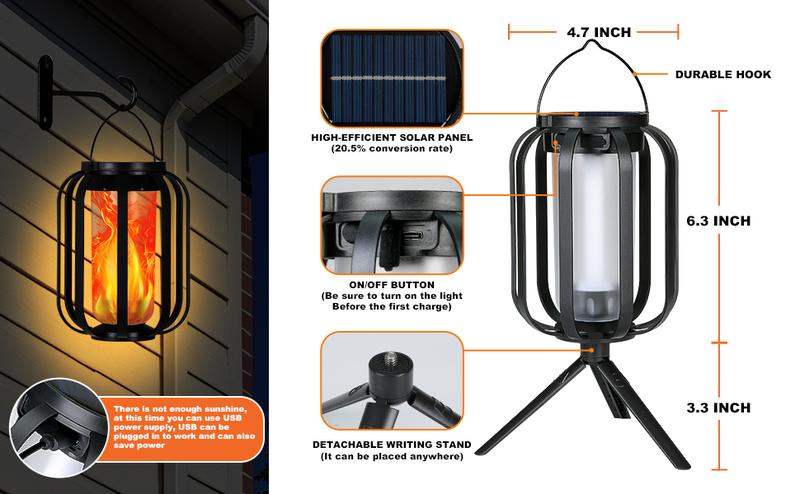 There is not enough sunshine, at this time you can use USB power supply, USB can be plugged in to work and can also save power

HIGH-EFFICIENT SOLAR PANEL
(20.5% conversion rate)

ON/OFF BUTTON
(Be sure to turn on the light Before the first charge)

DETACHABLE WRITING STAND
(It can be placed anywhere)

4.7 INCH

DURABLE HOOK

6.3 INCH

3.3 INCH