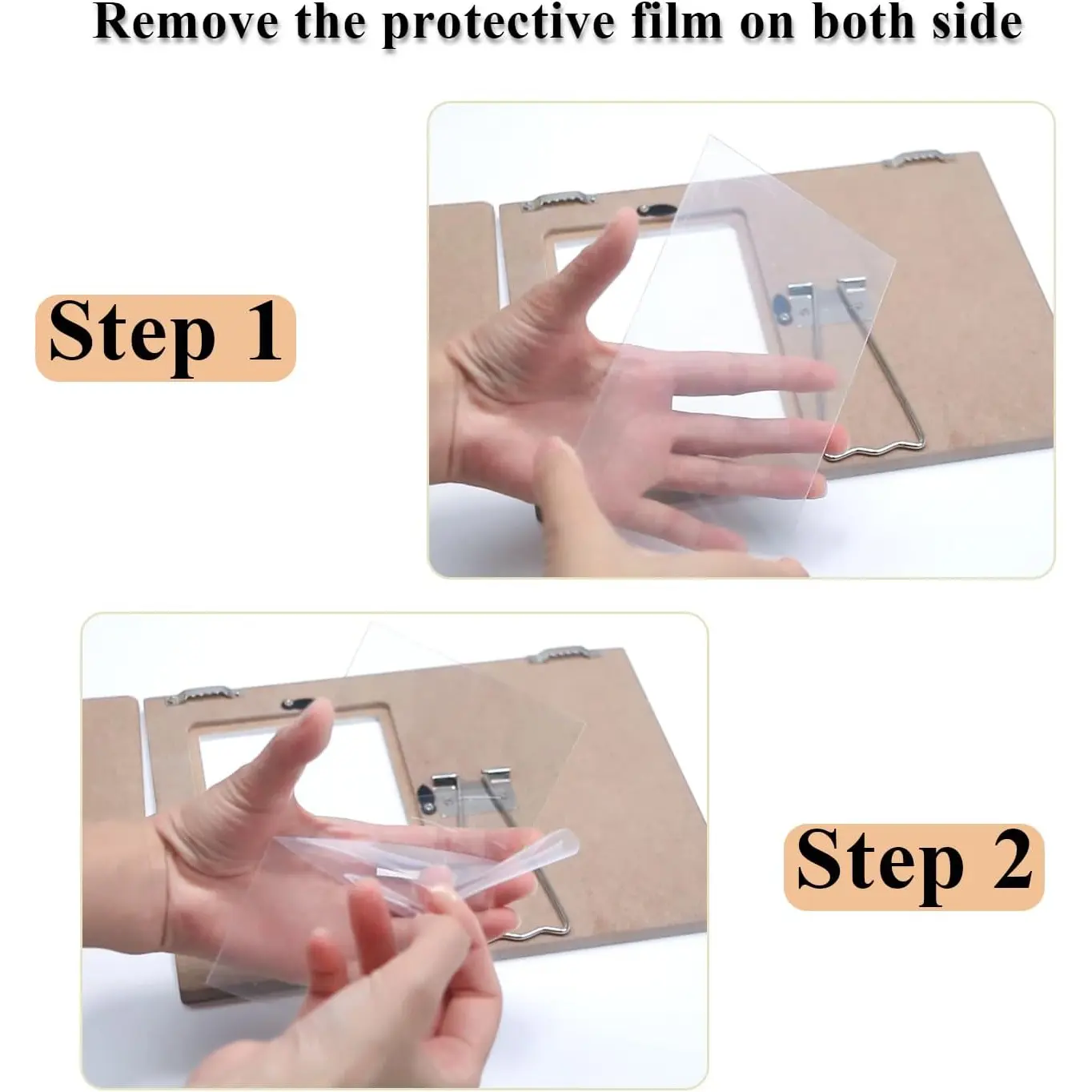 Remove the protective film on both side

Step 1

Step 2