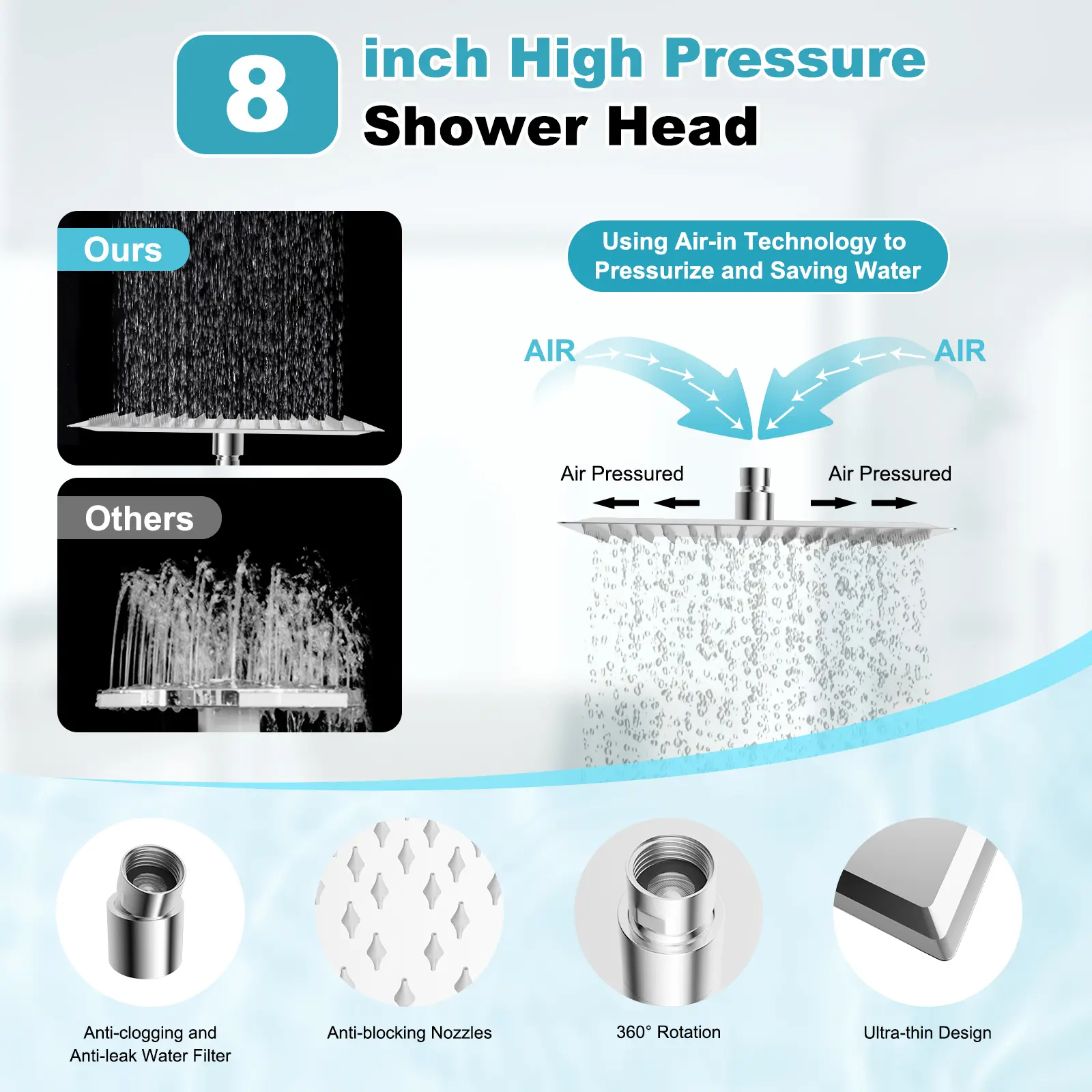 8 inch High Pressure Shower Head

Ours

Others

Using Air-in Technology to Pressurize and Saving Water

AIR

AIR

Air Pressured

Air Pressured

Anti-clogging and Anti-leak Water Filter

Anti-blocking Nozzles

360° Rotation

Ultra-thin Design