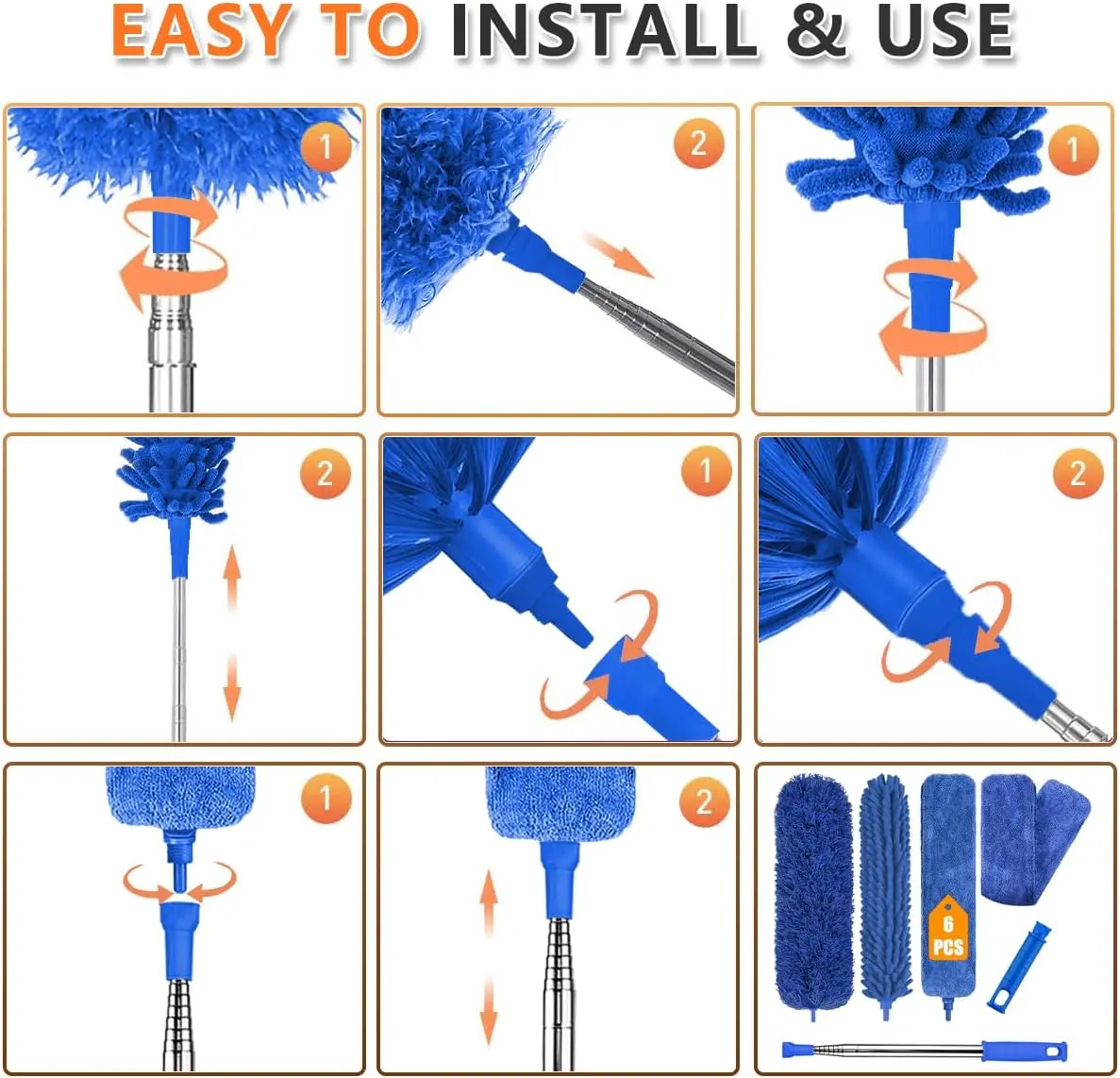 EASY TO INSTALL & USE

1

2

1

2

1

2

1

2

6 PCS