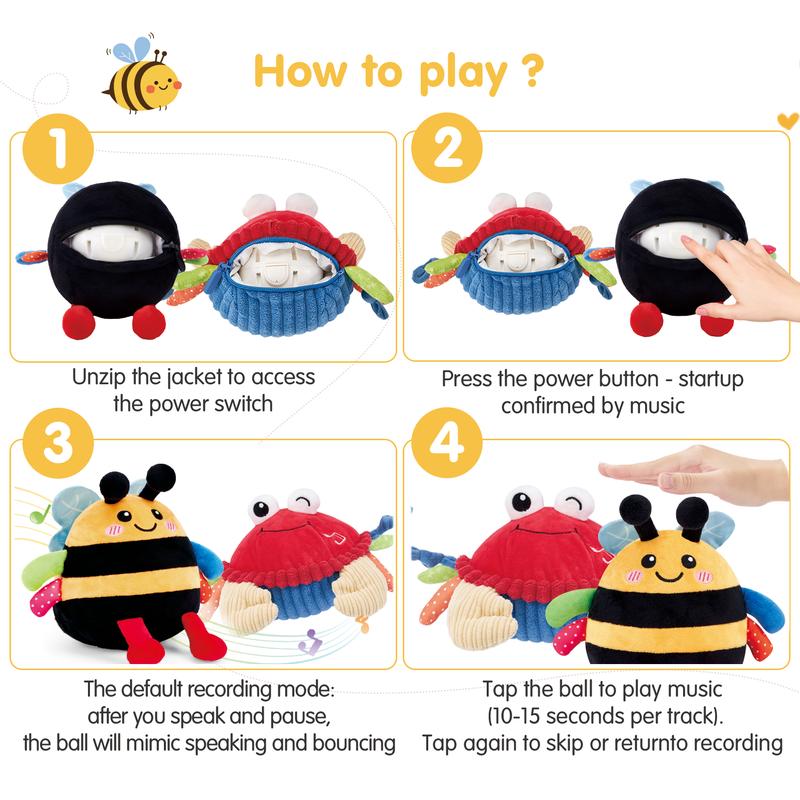 How to play ?

1

Unzip the jacket to access the power switch

2

Press the power button - startup confirmed by music

3

The default recording mode: after you speak and pause, the ball will mimic speaking and bouncing

4

Tap the ball to play music (10-15 seconds per track). Tap again to skip or returnto recording