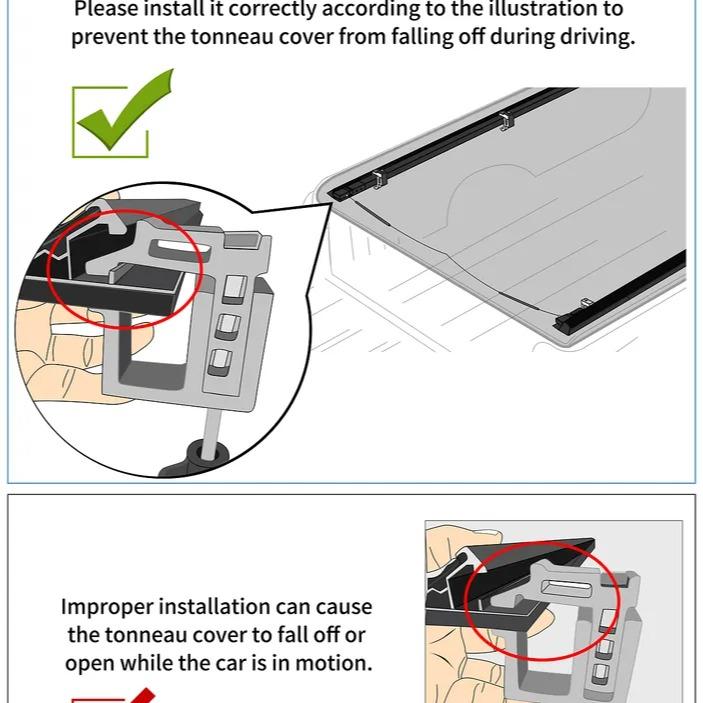 Please install it correctly according to the illustration to prevent the tonneau cover from falling off during driving.

Improper installation can cause the tonneau cover to fall off or open while the car is in motion.