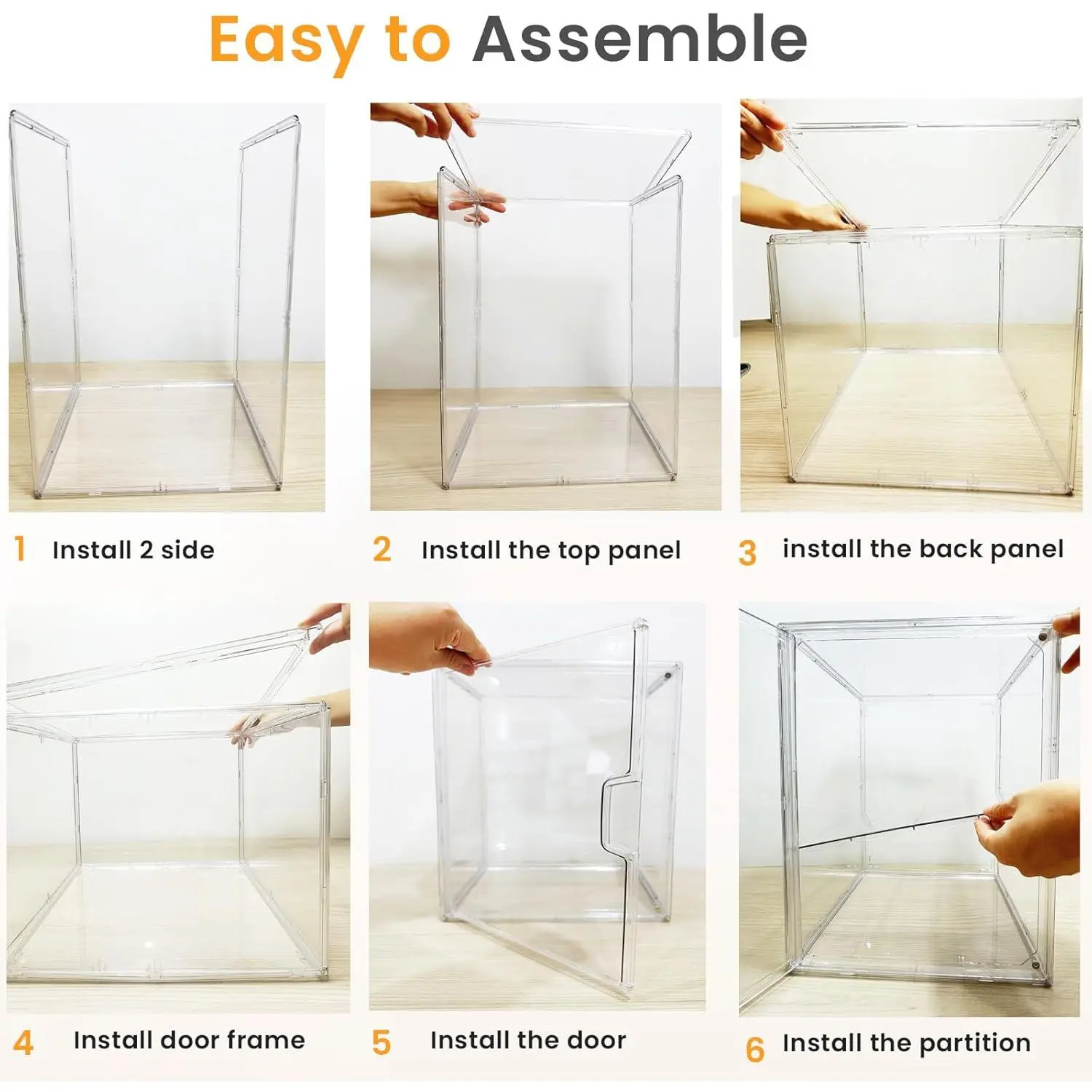 Easy to Assemble

1 Install 2 side

2 Install the top panel

3 install the back panel

4 Install door frame

5 Install the door

6 Install the partition