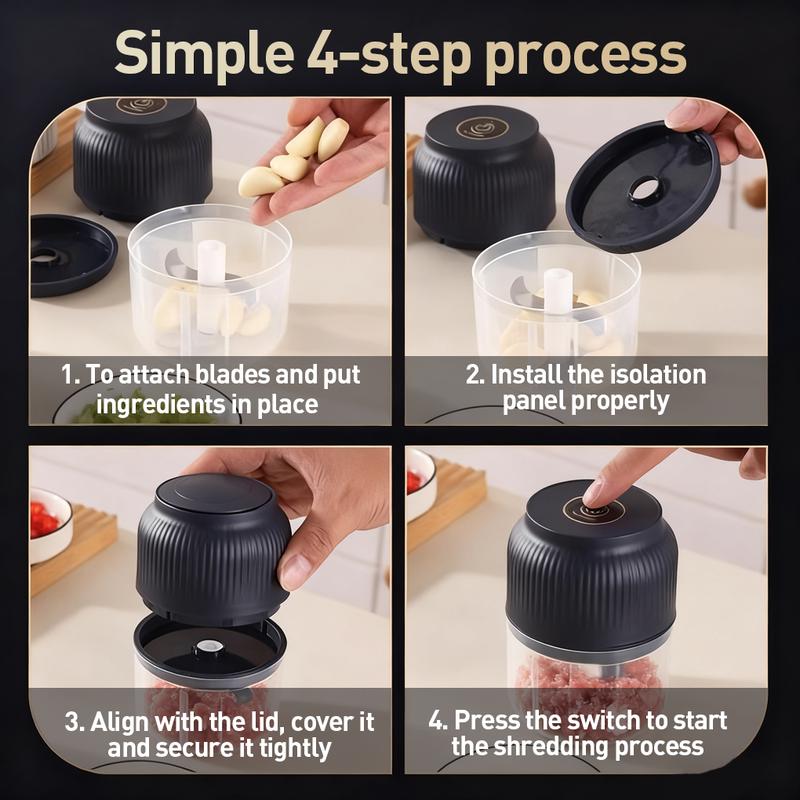 Simple 4-step process

1. To attach blades and put ingredients in place

2. Install the isolation panel properly

3. Align with the lid, cover it and secure it tightly

4. Press the switch to start the shredding process