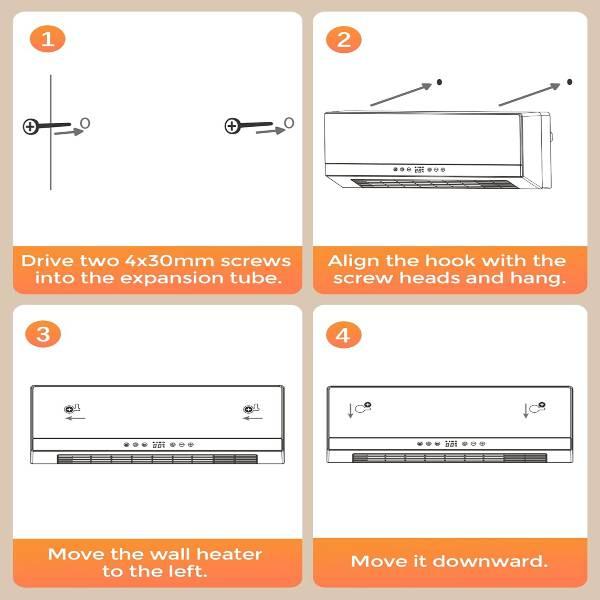 1

Drive two 4x30mm screws into the expansion tube.

2

Align the hook with the screw heads and hang.

3

Move the wall heater to the left.

4

Move it downward.