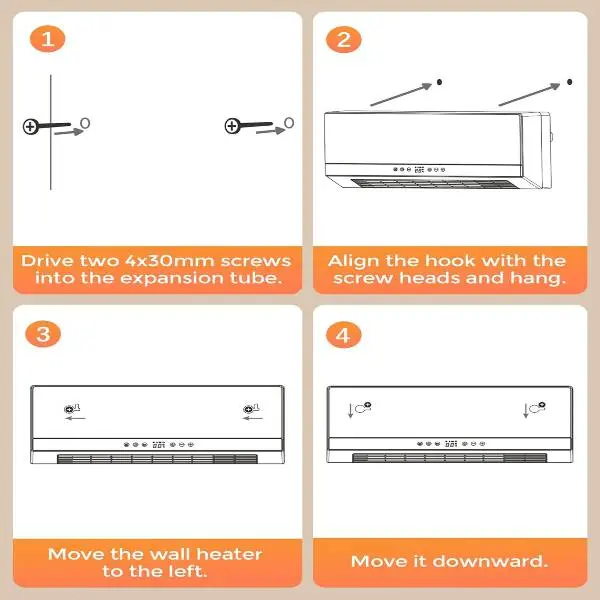 1

Drive two 4x30mm screws into the expansion tube.

2

Align the hook with the screw heads and hang.

3

Move the wall heater to the left.

4

Move it downward.