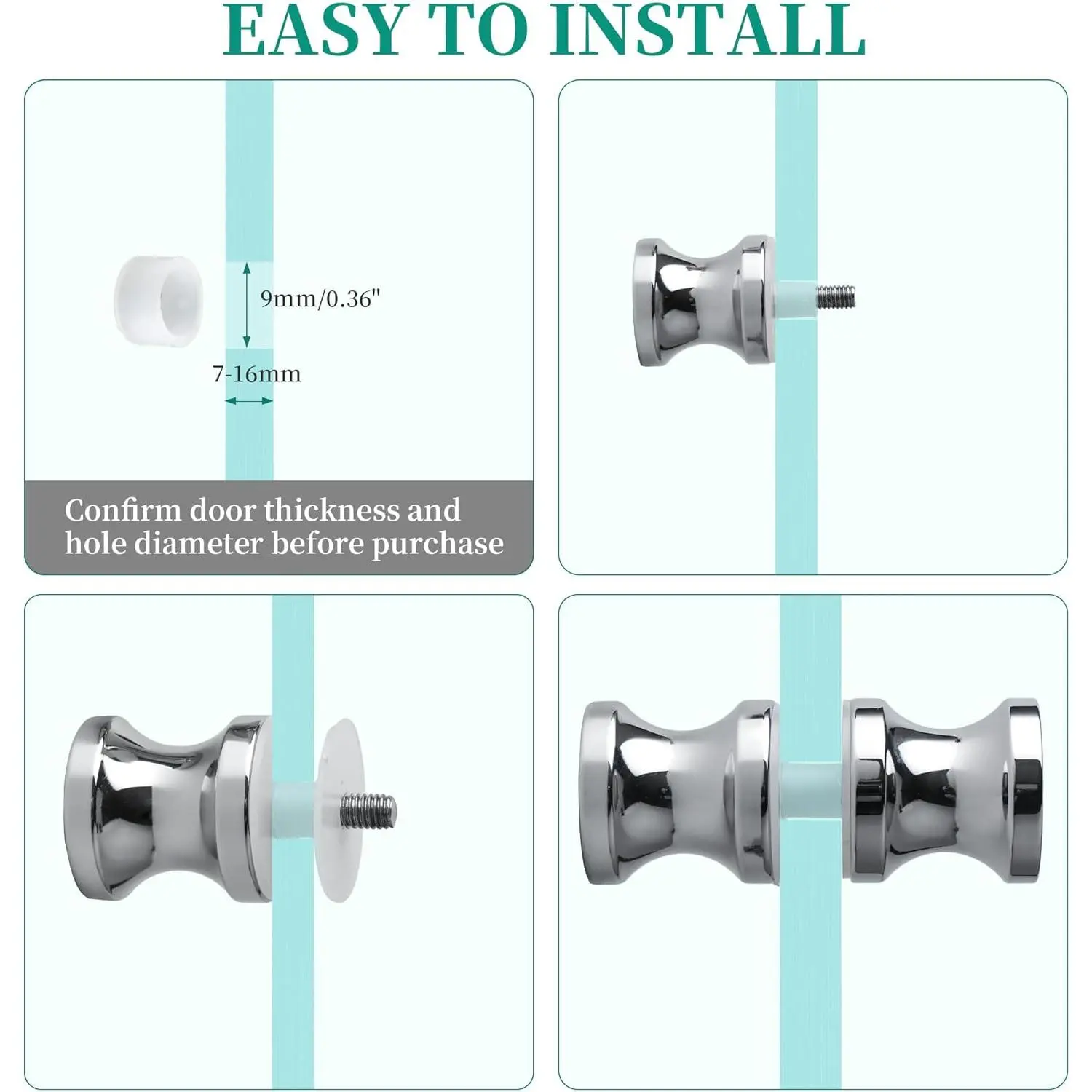 EASY TO INSTALL

9mm/0.36"

7-16mm

Confirm door thickness and hole diameter before purchase