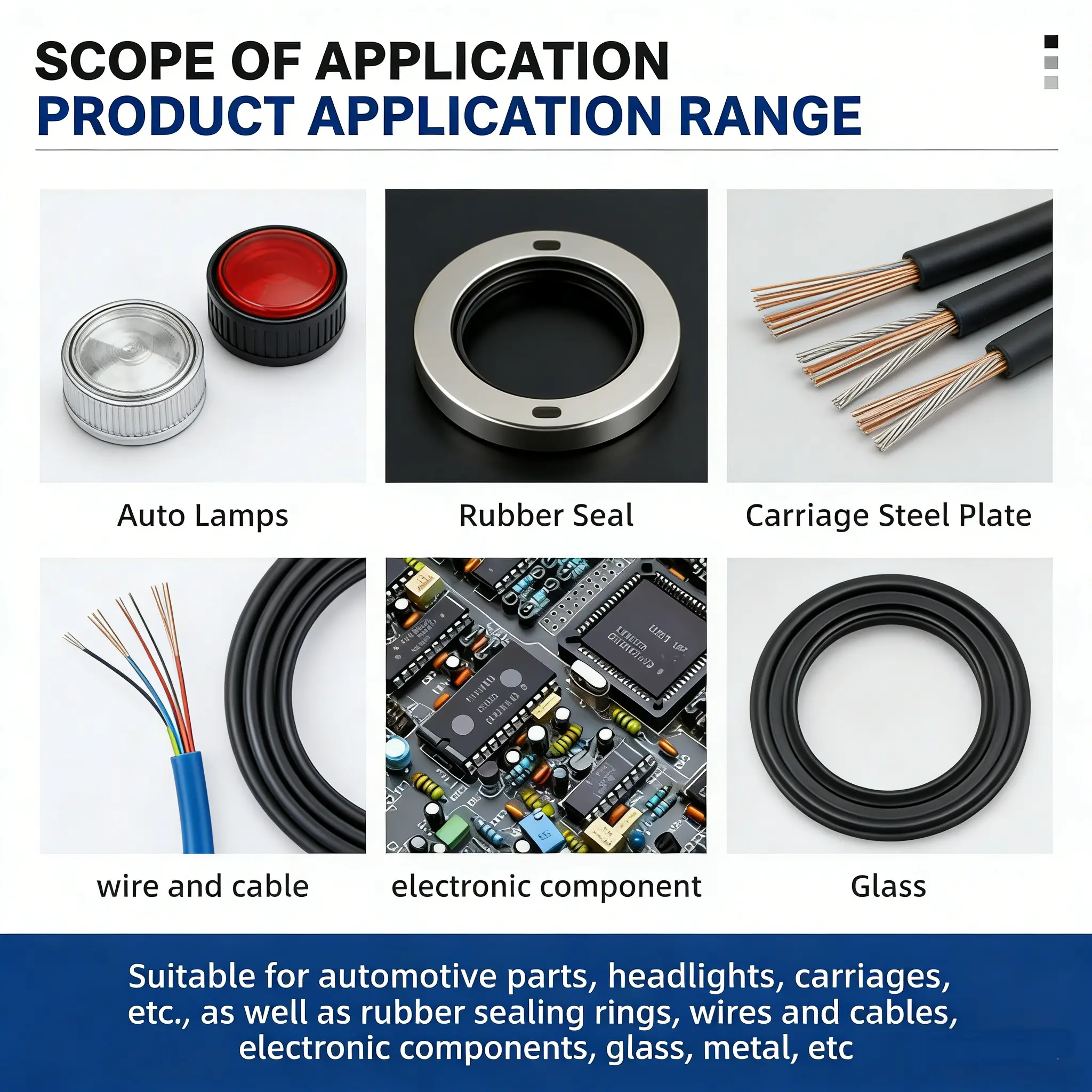 SCOPE OF APPLICATION
PRODUCT APPLICATION RANGE

Auto Lamps

Rubber Seal

Carriage Steel Plate

wire and cable

electronic component

Glass

Suitable for automotive parts, headlights, carriages, etc., as well as rubber sealing rings, wires and cables, electronic components, glass, metal, etc