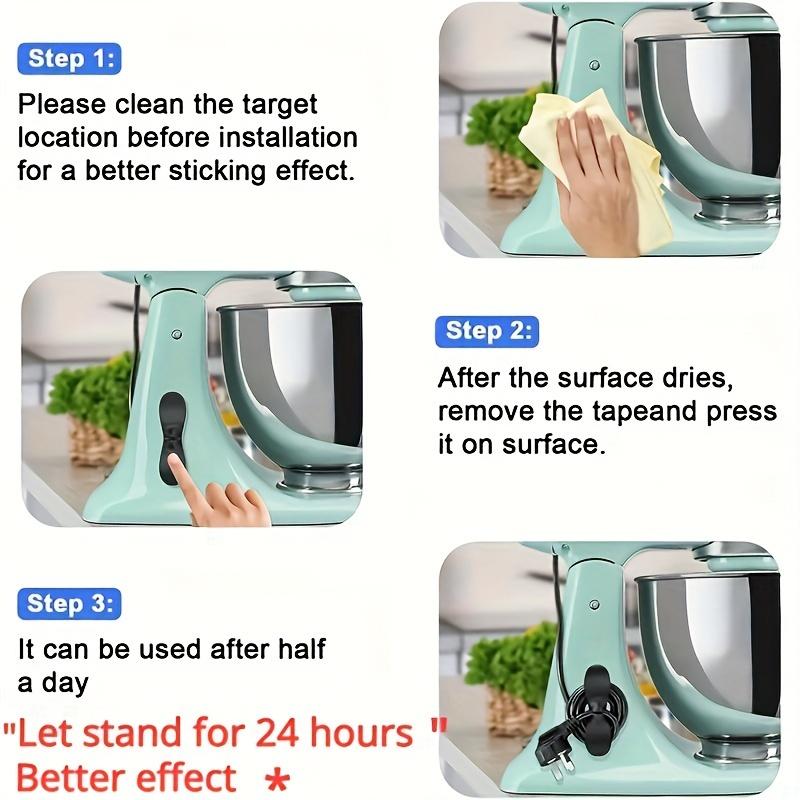 Step 1:

Please clean the target location before installation for a better sticking effect.

Step 2:

After the surface dries, remove the tapeand press it on surface.

Step 3:

It can be used after half a day

"Let stand for 24 hours "
Better effect *