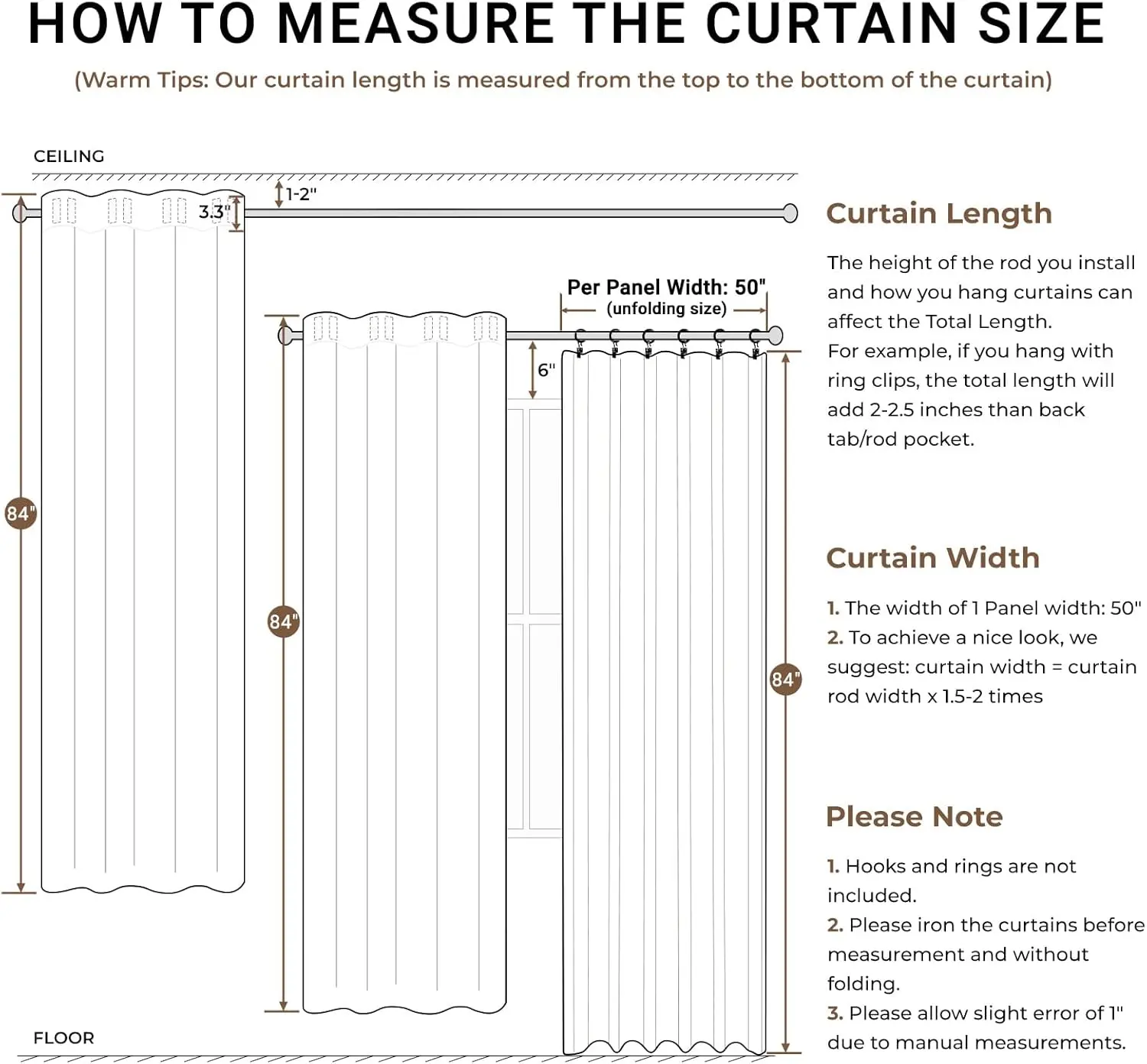 HOW TO MEASURE THE CURTAIN SIZE

(Warm Tips: Our curtain length is measured from the top to the bottom of the curtain)

CEILING

1-2"

3.3"

84"

Per Panel Width: 50"
(unfolding size)

6"

84"

84"

FLOOR

Curtain Length

The height of the rod you install and how you hang curtains can affect the Total Length.
For example, if you hang with ring clips, the total length will add 2-2.5 inches than back tab/rod pocket.

Curtain Width

1. The width of 1 Panel width: 50"
2. To achieve a nice look, we suggest: curtain width = curtain rod width x 1.5-2 times

Please Note

1. Hooks and rings are not included.
2. Please iron the curtains before measurement and without folding.
3. Please allow slight error of 1" due to manual measurements.