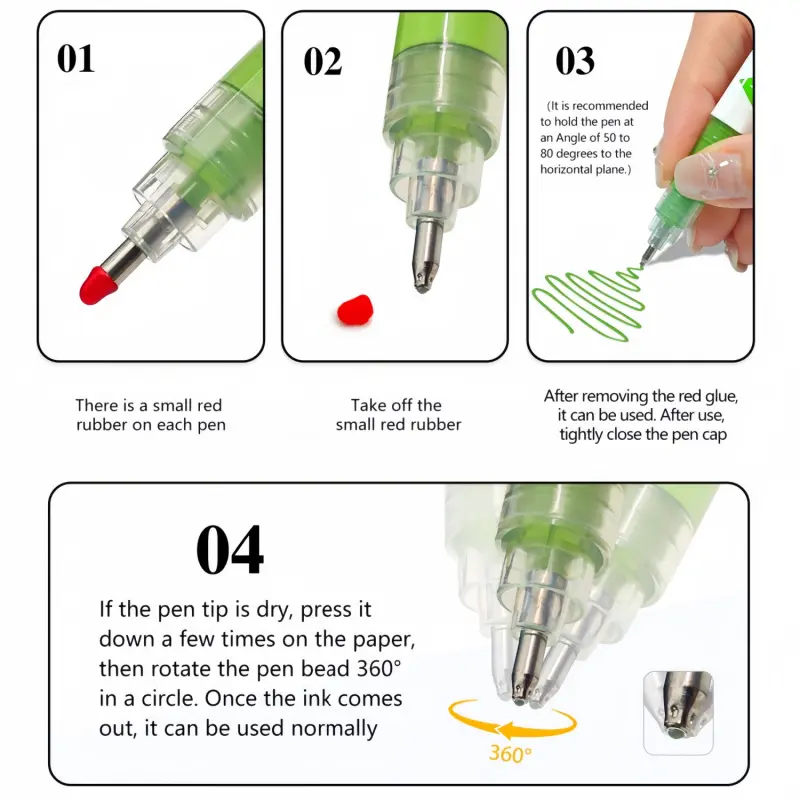 01

There is a small red rubber on each pen

02

Take off the small red rubber

03

(It is recommended to hold the pen at an Angle of 50 to 80 degrees to the horizontal plane.)

After removing the red glue, it can be used. After use, tightly close the pen cap

04

If the pen tip is dry, press it down a few times on the paper, then rotate the pen bead 360° in a circle. Once the ink comes out, it can be used normally

360°