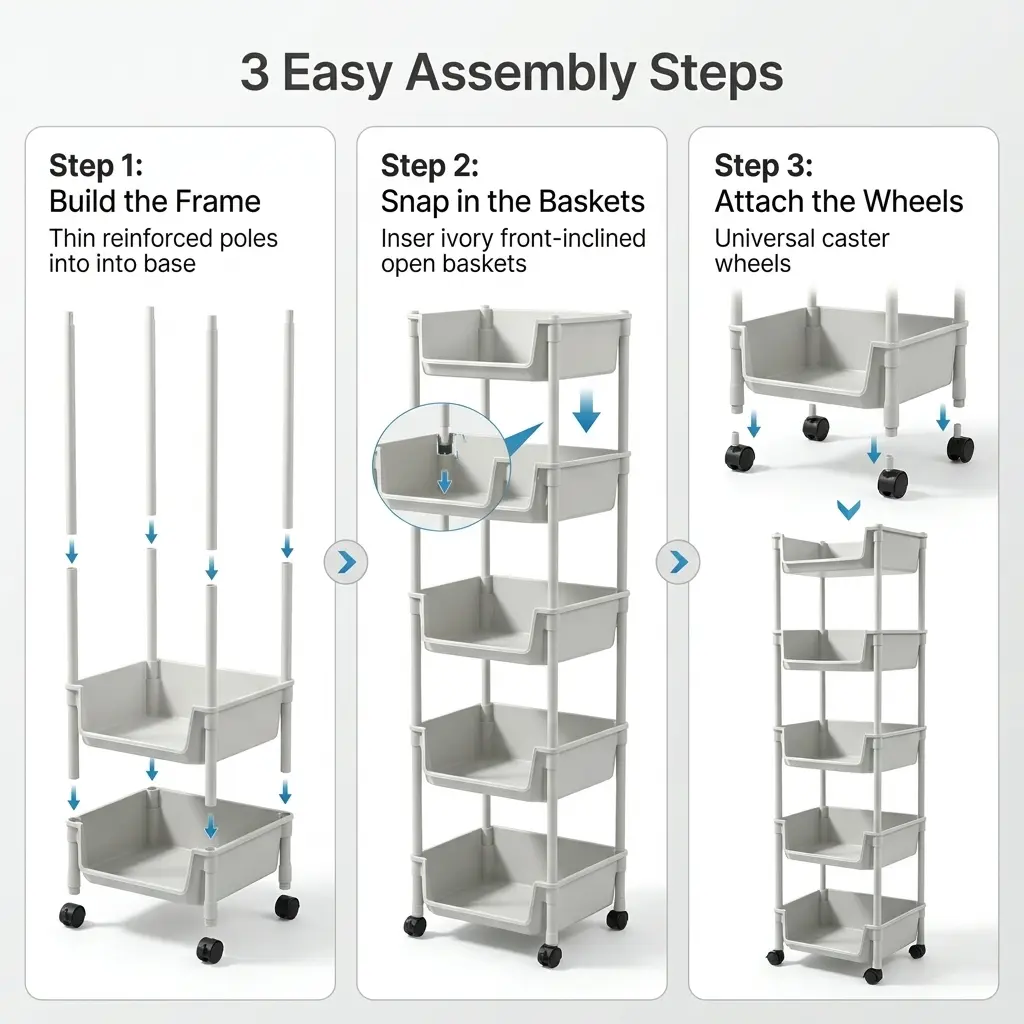 3 Easy Assembly Steps

Step 1:
Build the Frame
Thin reinforced poles into into base

Step 2:
Snap in the Baskets
Inser ivory front-inclined open baskets

Step 3:
Attach the Wheels
Universal caster wheels