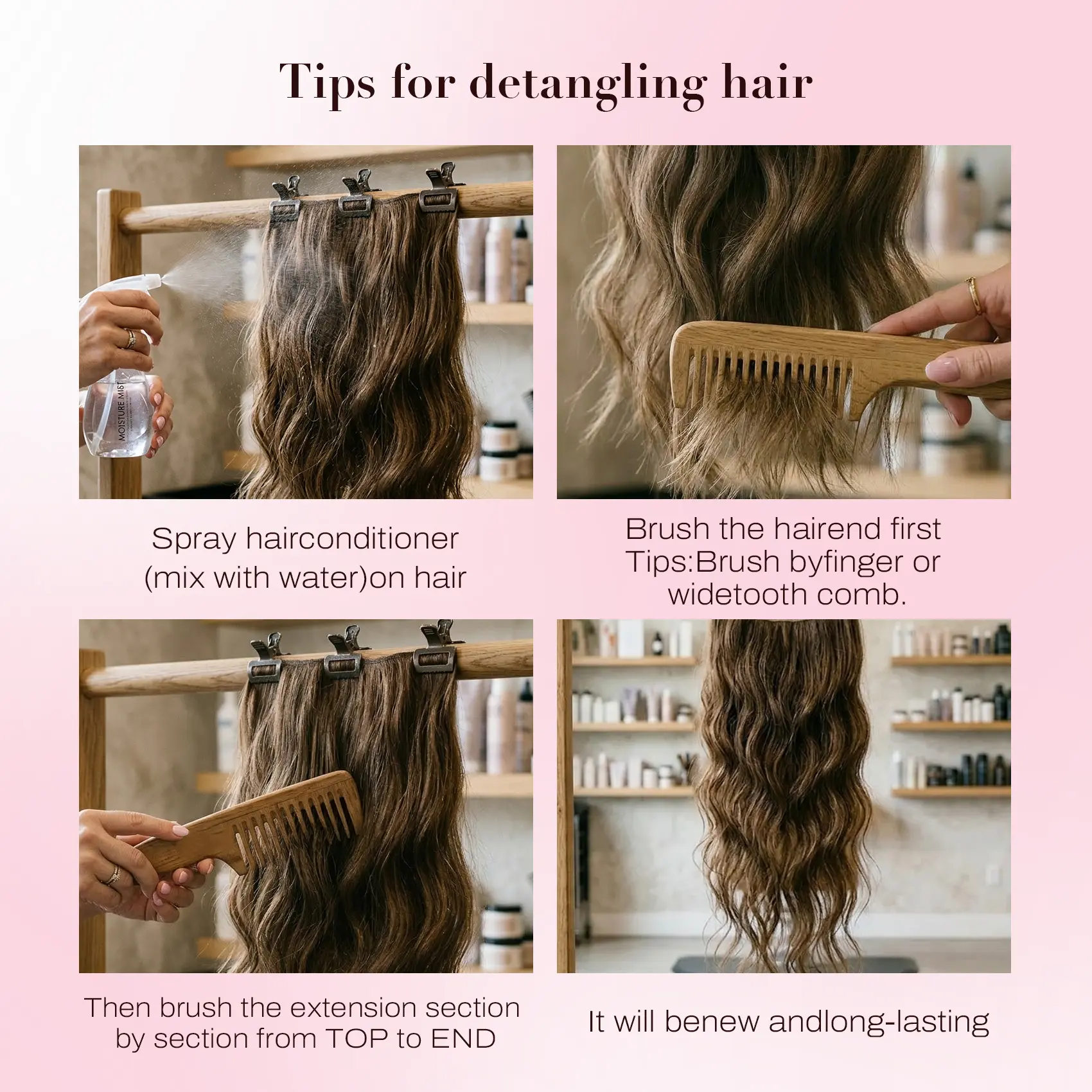 Tips for detangling hair

MOISTURE MIST

Spray hairconditioner (mix with water)on hair

Brush the hairend first
Tips:Brush byfinger or widetooth comb.

Then brush the extension section by section from TOP to END

It will benew andlong-lasting