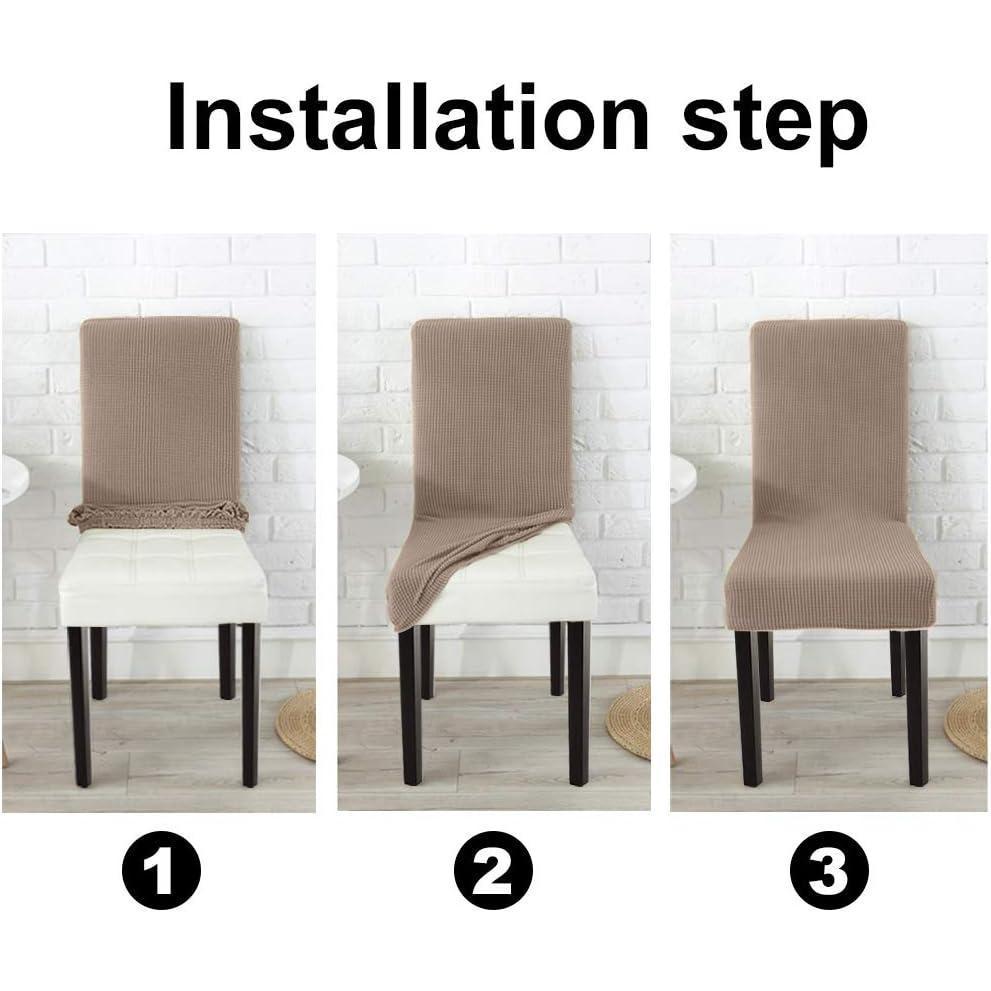 Installation step

1

2

3