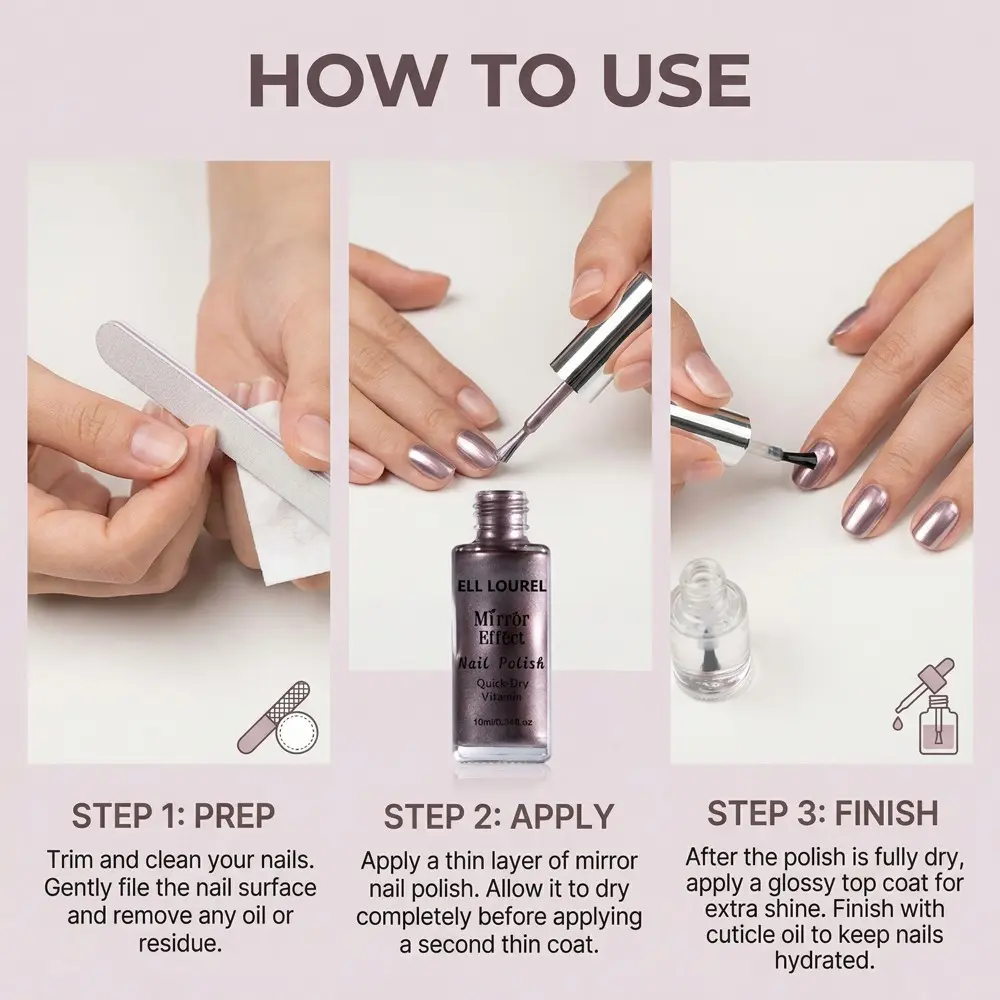 HOW TO USE

ELL LOUREL
Mirror Effect
Nail Polish
Quick-Dry
Vitamin
10ml/0.34fl.oz

STEP 1: PREP
Trim and clean your nails. Gently file the nail surface and remove any oil or residue.

STEP 2: APPLY
Apply a thin layer of mirror nail polish. Allow it to dry completely before applying a second thin coat.

STEP 3: FINISH
After the polish is fully dry, apply a glossy top coat for extra shine. Finish with cuticle oil to keep nails hydrated.