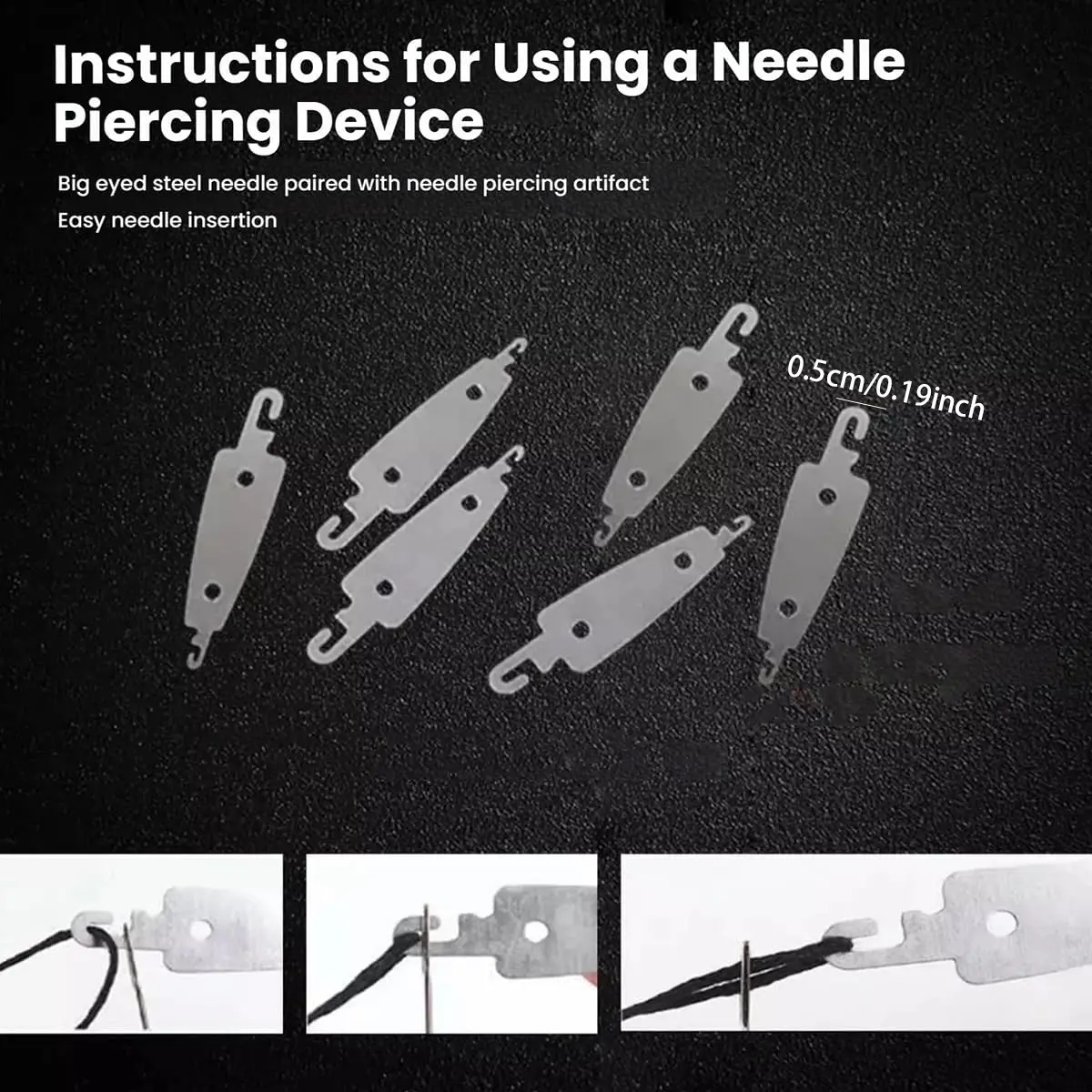 Instructions for Using a Needle Piercing Device

Big eyed steel needle paired with needle piercing artifact

Easy needle insertion

0.5cm/0.19inch