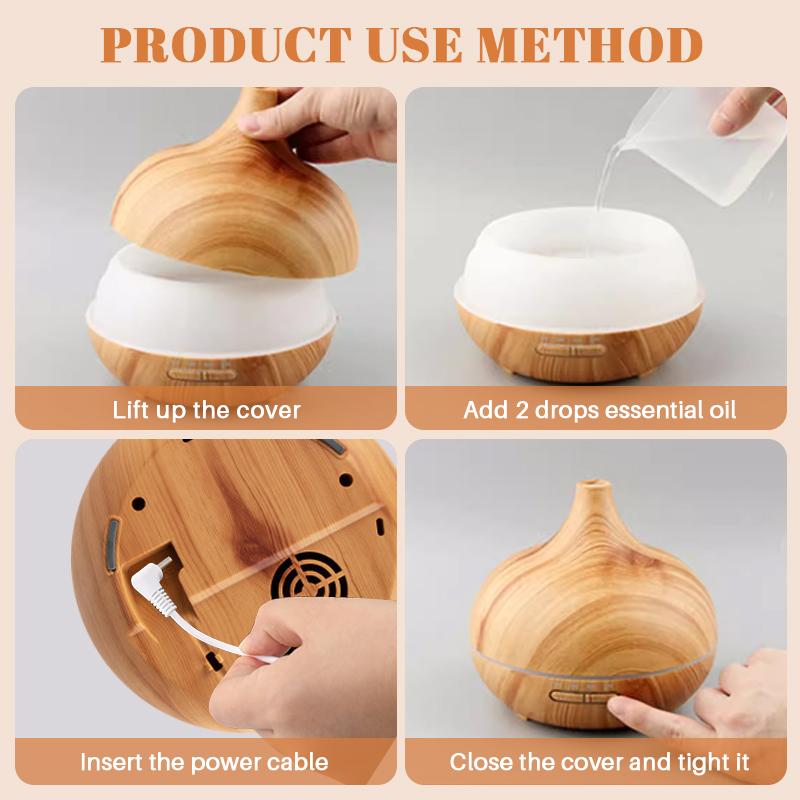 PRODUCT USE METHOD

Lift up the cover

Add 2 drops essential oil

Insert the power cable

Close the cover and tight it