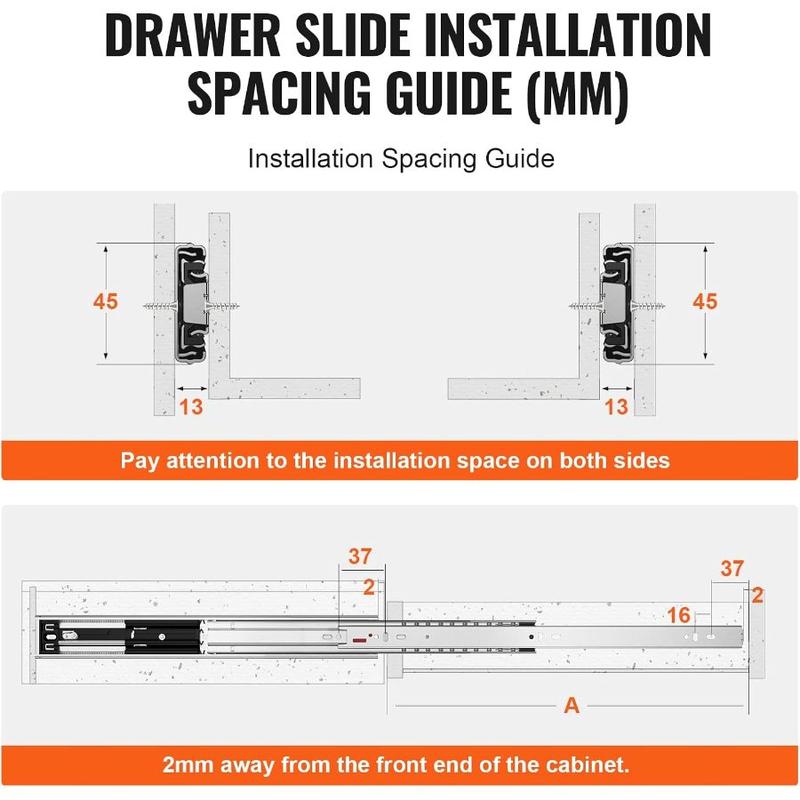 DRAWER SLIDE INSTALLATION SPACING GUIDE (MM)

Installation Spacing Guide

45

13

45

13

Pay attention to the installation space on both sides

37

2

37

2

16

A

2mm away from the front end of the cabinet.