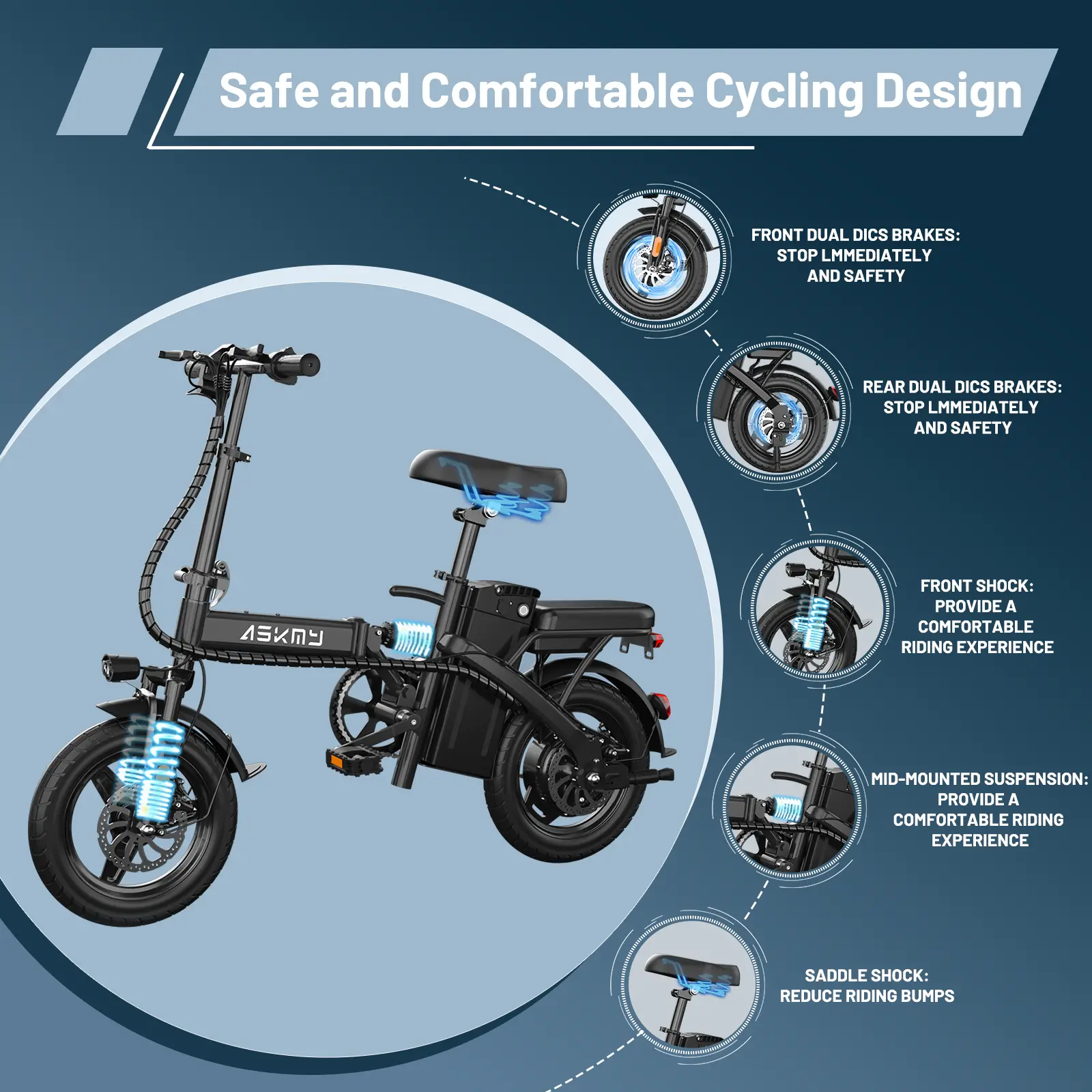 Safe and Comfortable Cycling Design

ASKMY

FRONT DUAL DICS BRAKES: STOP LMMEDIATELY AND SAFETY

REAR DUAL DICS BRAKES: STOP LMMEDIATELY AND SAFETY

FRONT SHOCK: PROVIDE A COMFORTABLE RIDING EXPERIENCE

MID-MOUNTED SUSPENSION: PROVIDE A COMFORTABLE RIDING EXPERIENCE

SADDLE SHOCK: REDUCE RIDING BUMPS