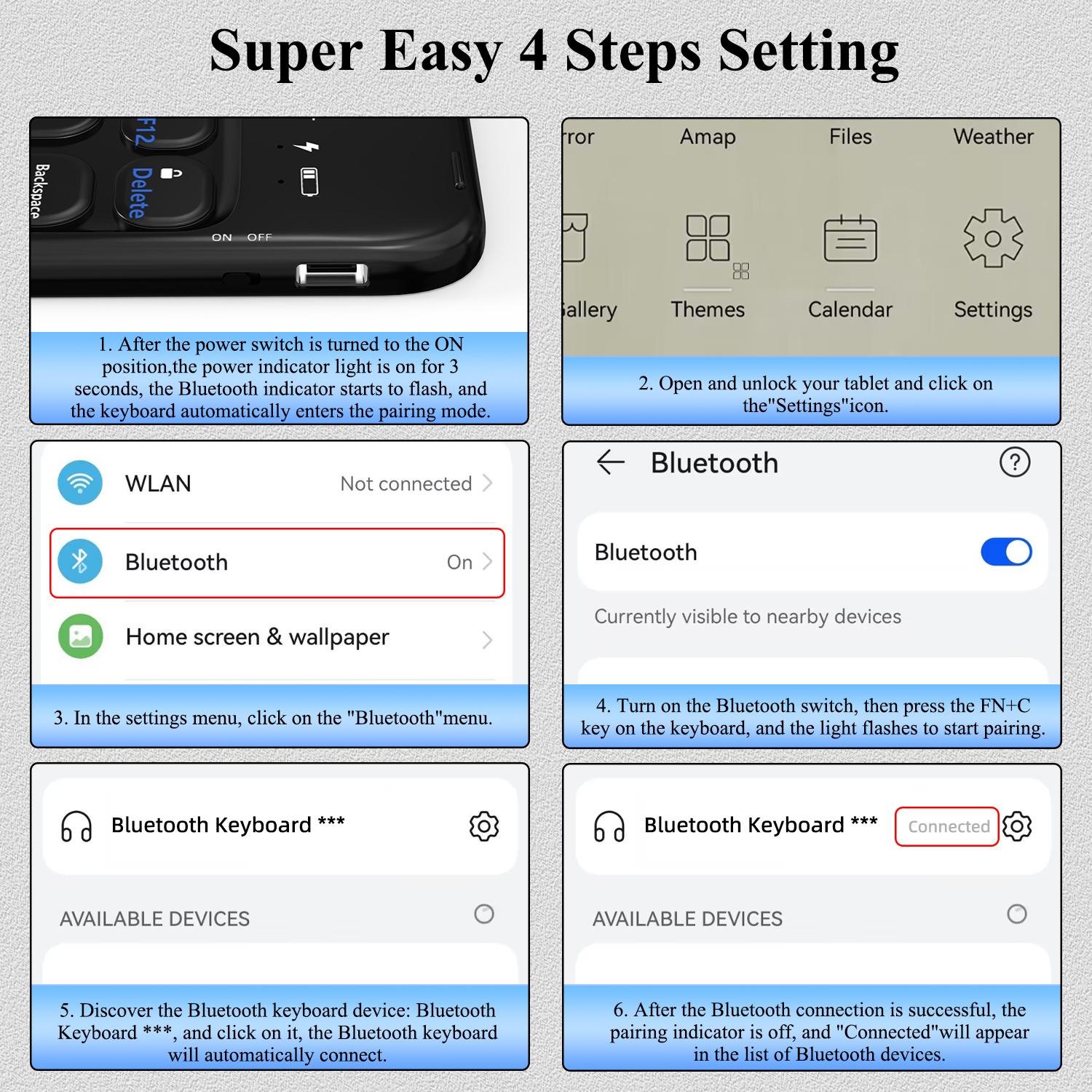 Super Easy 4 Steps Setting

F12
Backspace
Delete
ON OFF

1. After the power switch is turned to the ON position,the power indicator light is on for 3 seconds, the Bluetooth indicator starts to flash, and the keyboard automatically enters the pairing mode.

rror Amap Files Weather
allery Themes Calendar Settings

2. Open and unlock your tablet and click on the"Settings"icon.

WLAN Not connected
Bluetooth On
Home screen & wallpaper

3. In the settings menu, click on the "Bluetooth"menu.

Bluetooth
Bluetooth
Currently visible to nearby devices

4. Turn on the Bluetooth switch, then press the FN+C key on the keyboard, and the light flashes to start pairing.

Bluetooth Keyboard ***
AVAILABLE DEVICES

5. Discover the Bluetooth keyboard device: Bluetooth Keyboard ***, and click on it, the Bluetooth keyboard will automatically connect.

Bluetooth Keyboard *** Connected
AVAILABLE DEVICES

6. After the Bluetooth connection is successful, the pairing indicator is off, and "Connected"will appear in the list of Bluetooth devices.