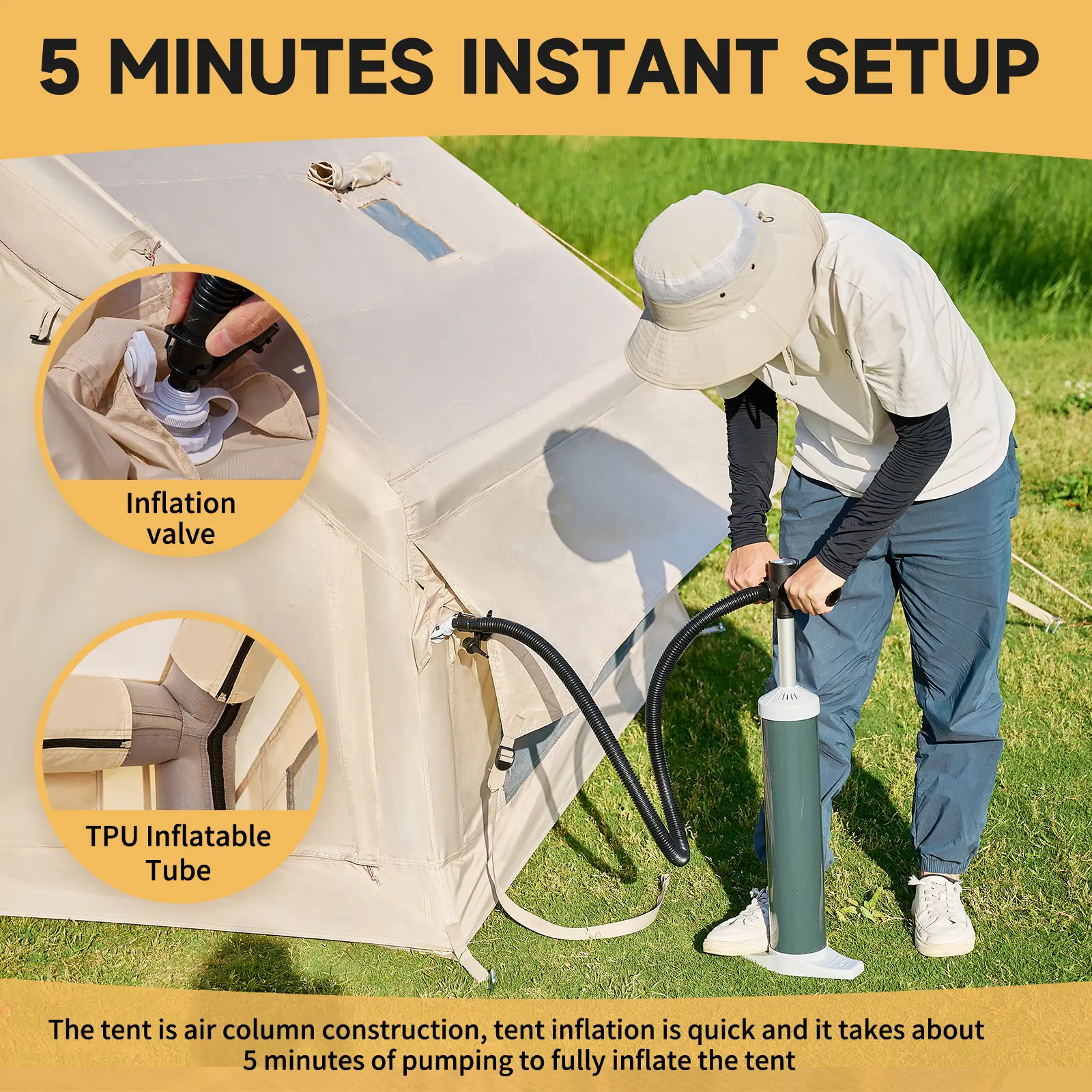 5 MINUTES INSTANT SETUP

Inflation valve

TPU Inflatable Tube

The tent is air column construction, tent inflation is quick and it takes about 5 minutes of pumping to fully inflate the tent