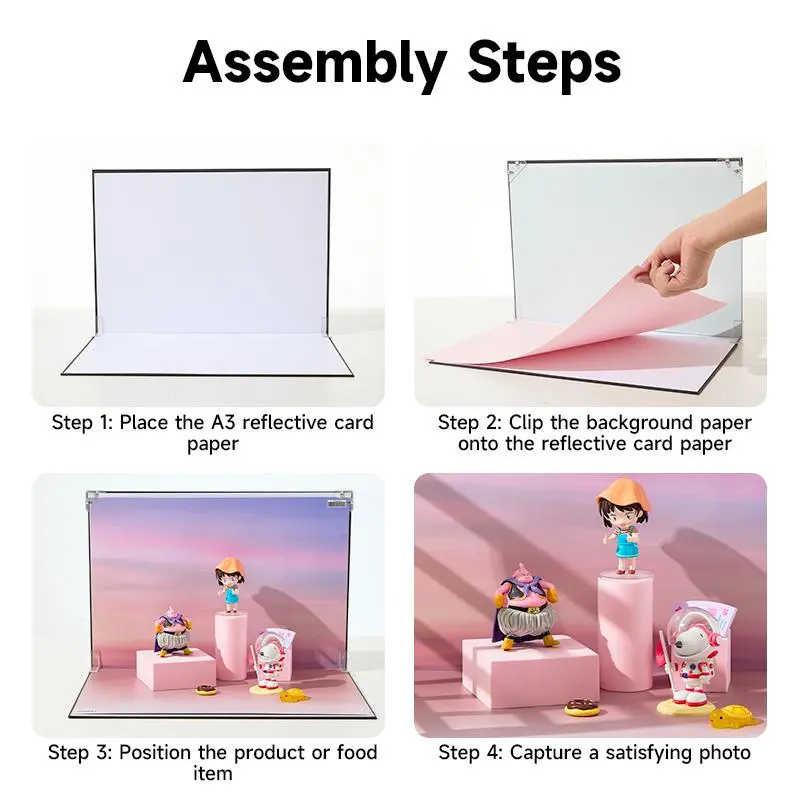 Assembly Steps

Step 1: Place the A3 reflective card paper

Step 2: Clip the background paper onto the reflective card paper

Step 3: Position the product or food item

Step 4: Capture a satisfying photo