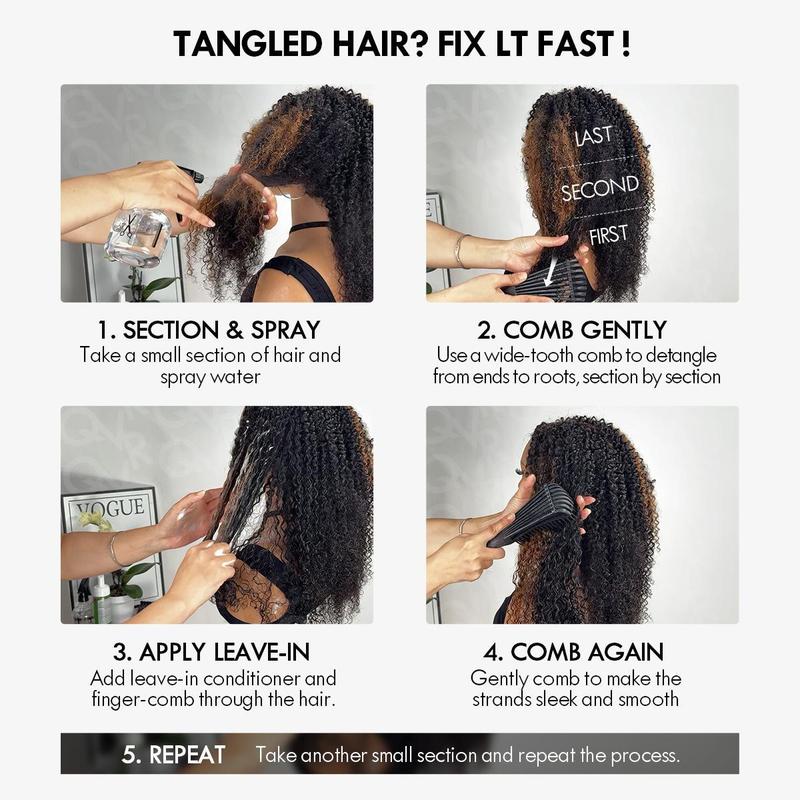 TANGLED HAIR? FIX LT FAST !

1. SECTION & SPRAY
Take a small section of hair and spray water

LAST
SECOND
FIRST

2. COMB GENTLY
Use a wide-tooth comb to detangle from ends to roots, section by section

VOGUE

3. APPLY LEAVE-IN
Add leave-in conditioner and finger-comb through the hair.

4. COMB AGAIN
Gently comb to make the strands sleek and smooth

5. REPEAT Take another small section and repeat the process.