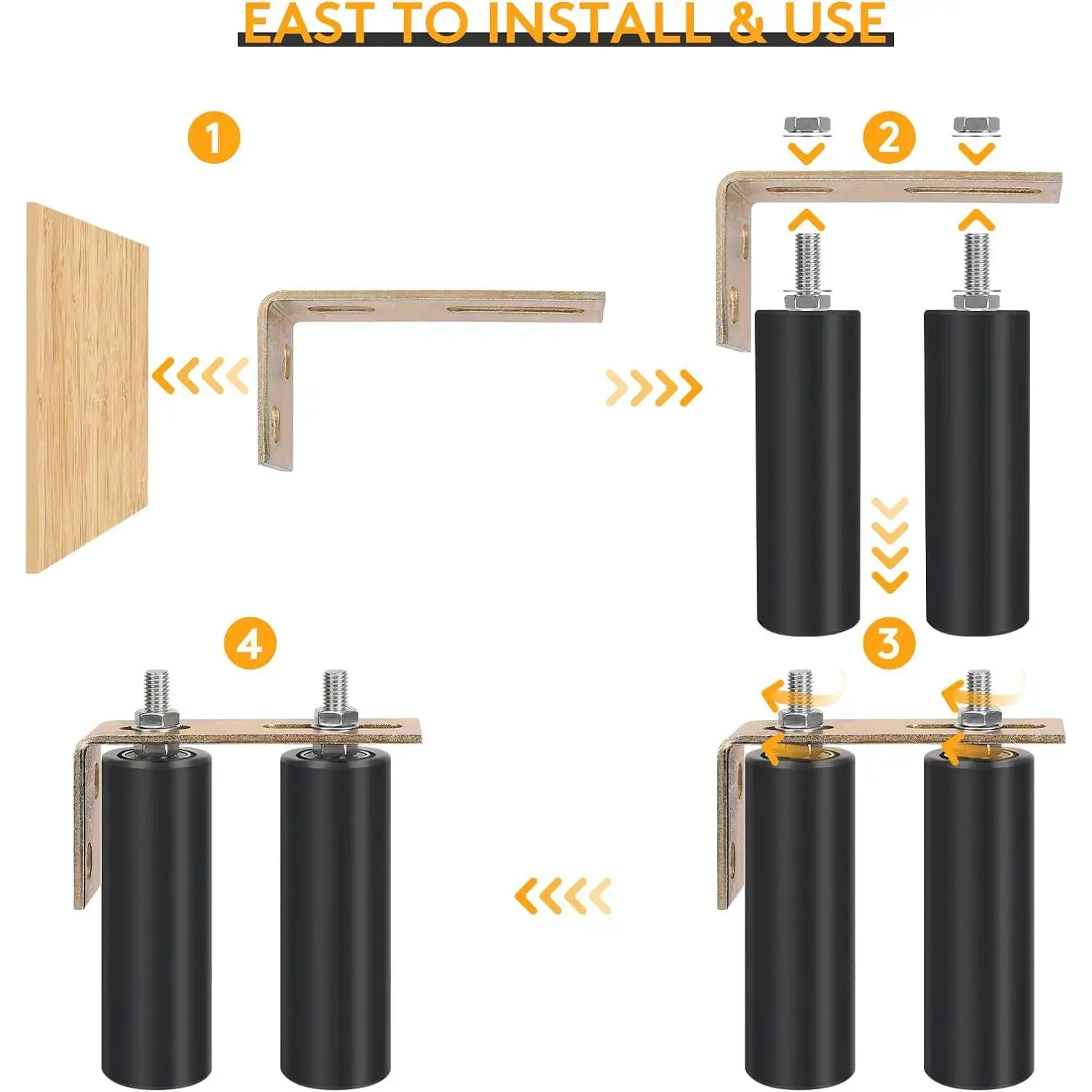 EAST TO INSTALL & USE

1

2

3

4