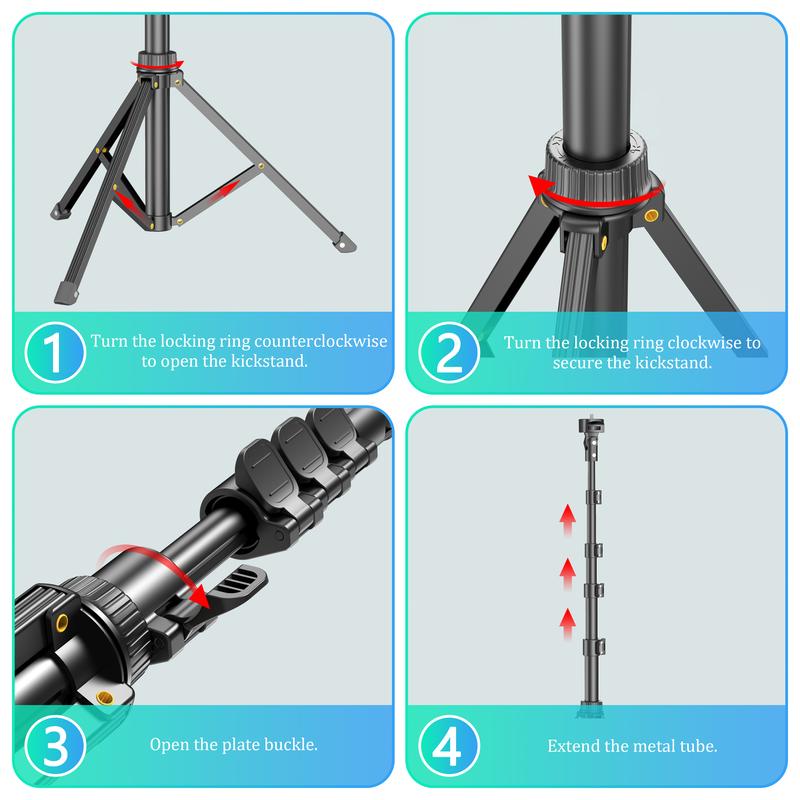 1 Turn the locking ring counterclockwise to open the kickstand.

2 Turn the locking ring clockwise to secure the kickstand.

3 Open the plate buckle.

4 Extend the metal tube.