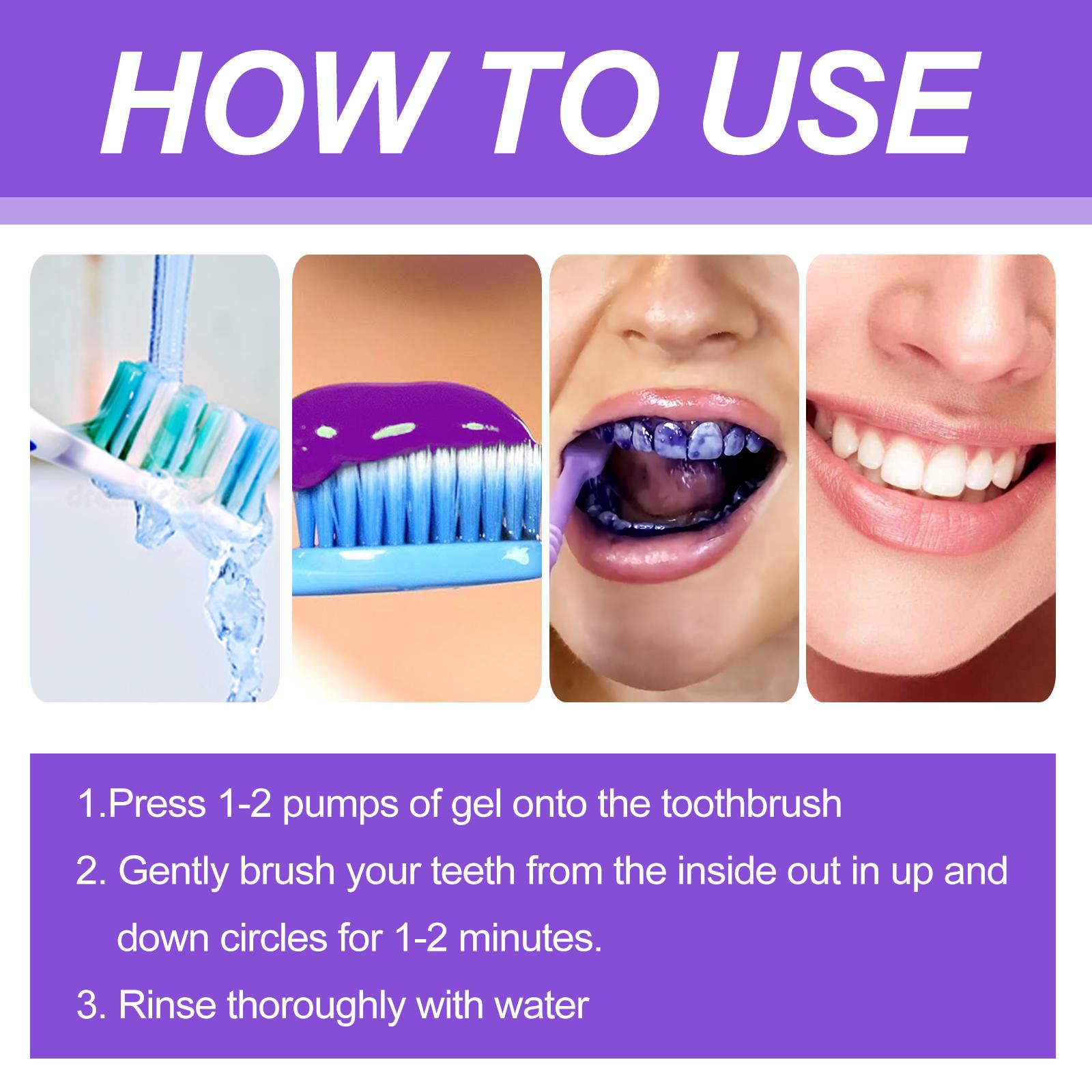 HOW TO USE

1.Press 1-2 pumps of gel onto the toothbrush

2. Gently brush your teeth from the inside out in up and down circles for 1-2 minutes.

3. Rinse thoroughly with water