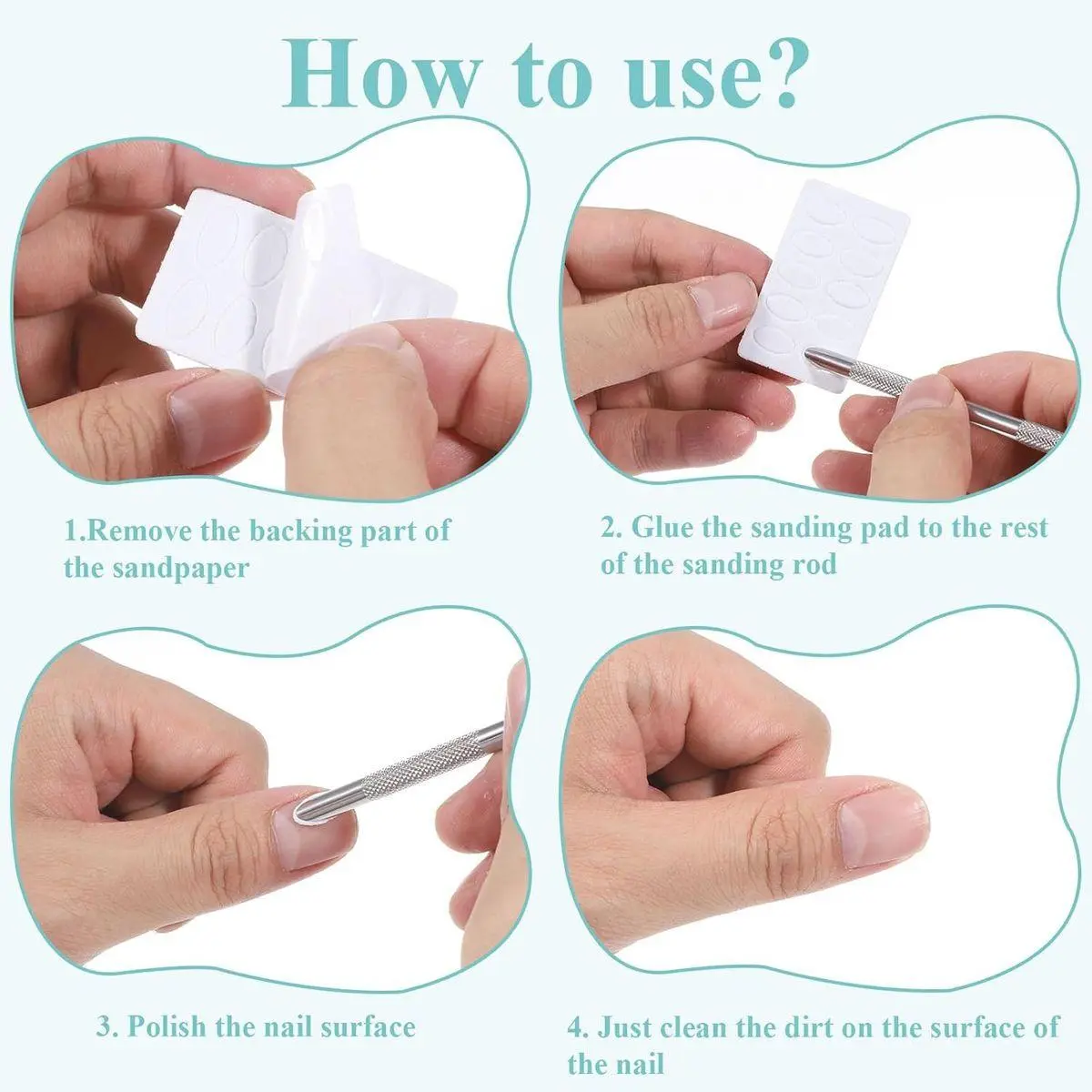 How to use?

1.Remove the backing part of the sandpaper

2. Glue the sanding pad to the rest of the sanding rod

3. Polish the nail surface

4. Just clean the dirt on the surface of the nail