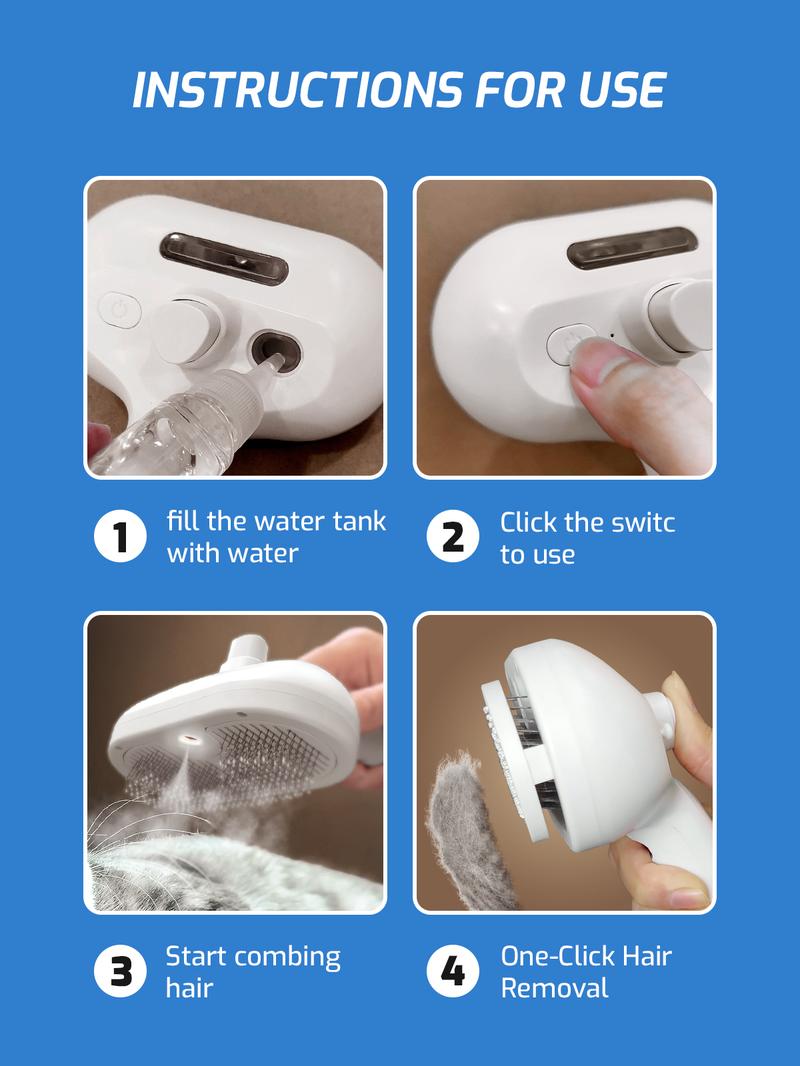 INSTRUCTIONS FOR USE

1 fill the water tank with water

2 Click the switc to use

3 Start combing hair

4 One-Click Hair Removal