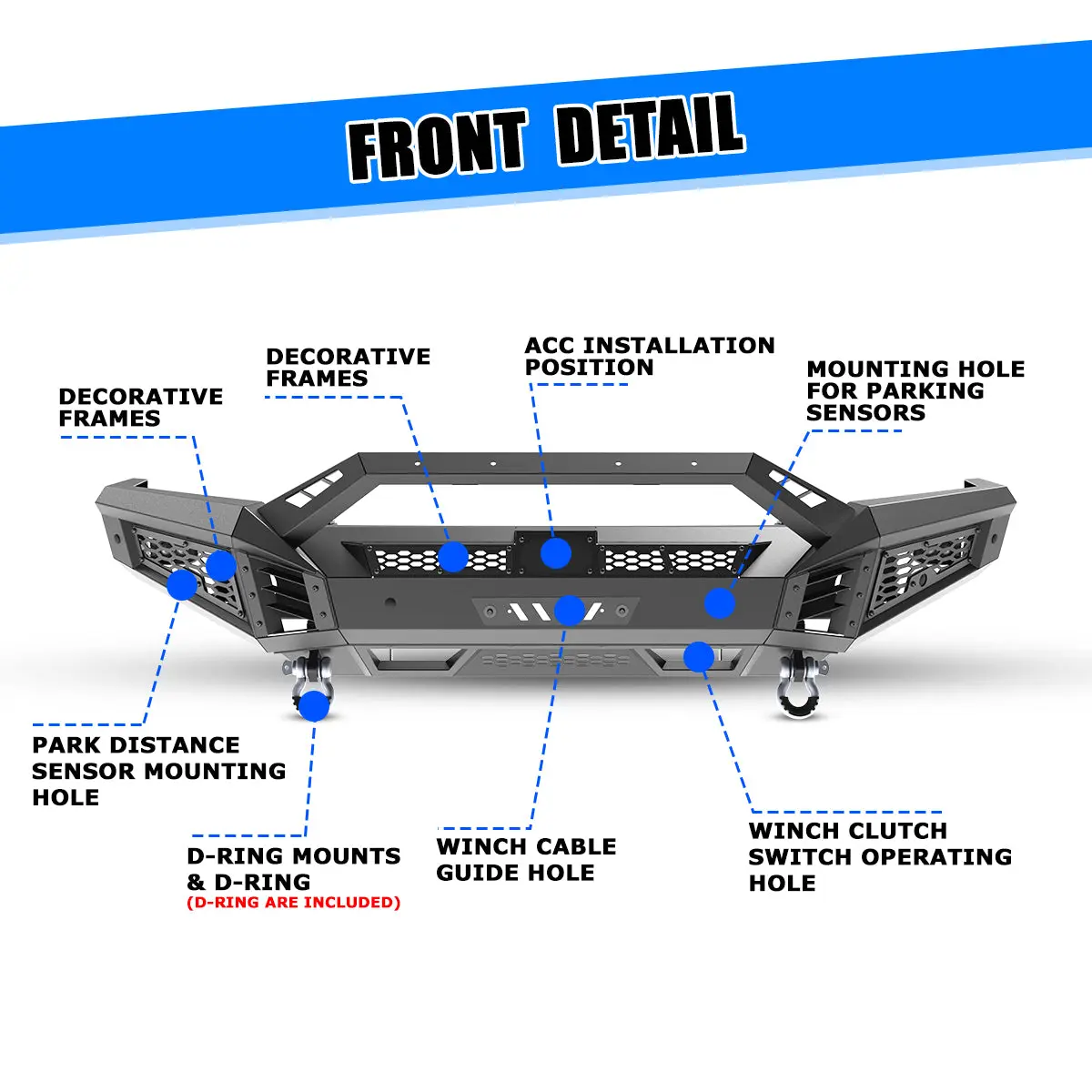 FRONT DETAIL

DECORATIVE FRAMES

DECORATIVE FRAMES

ACC INSTALLATION POSITION

MOUNTING HOLE FOR PARKING SENSORS

PARK DISTANCE SENSOR MOUNTING HOLE

D-RING MOUNTS & D-RING
(D-RING ARE INCLUDED)

WINCH CABLE GUIDE HOLE

WINCH CLUTCH SWITCH OPERATING HOLE