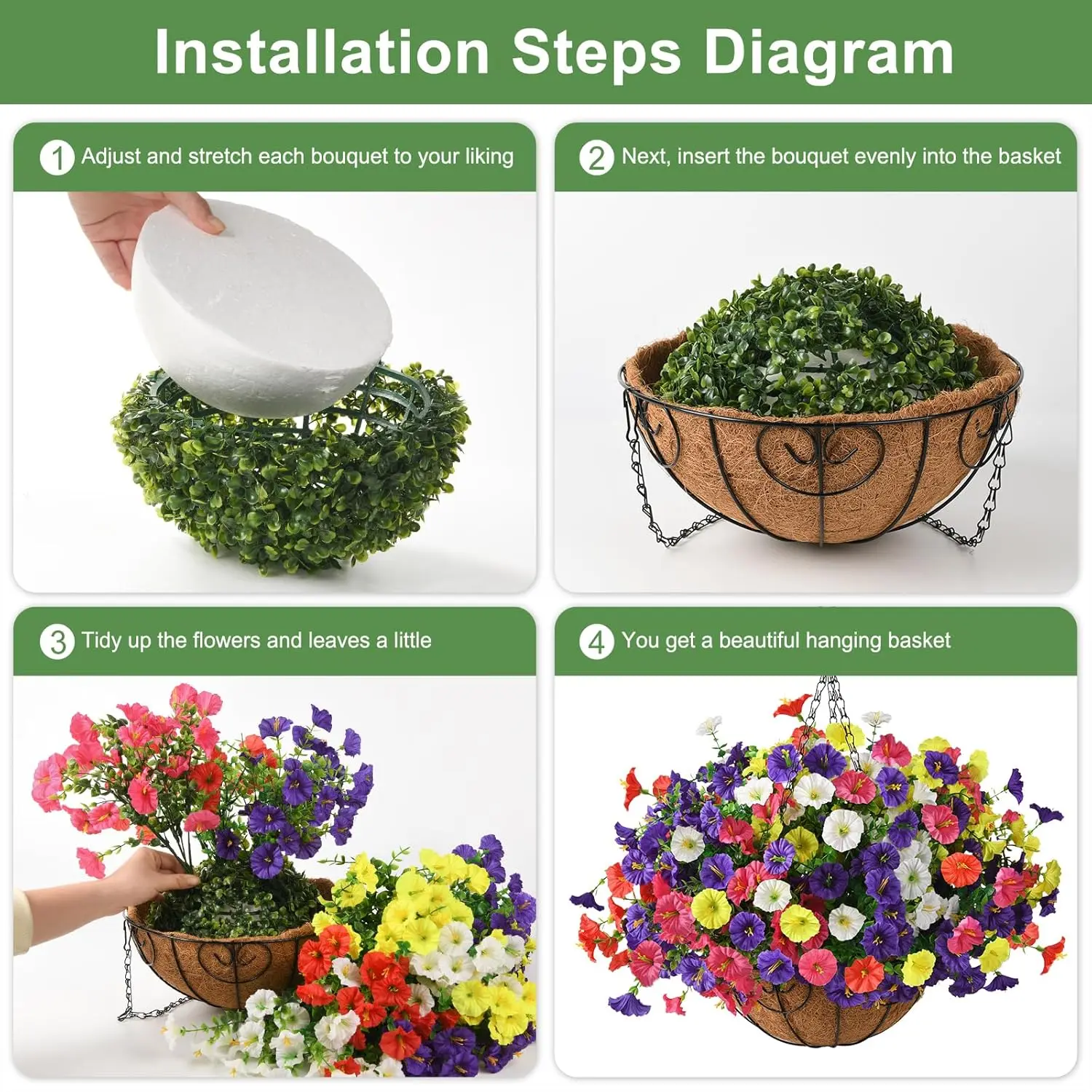 Installation Steps Diagram

1 Adjust and stretch each bouquet to your liking

2 Next, insert the bouquet evenly into the basket

3 Tidy up the flowers and leaves a little

4 You get a beautiful hanging basket