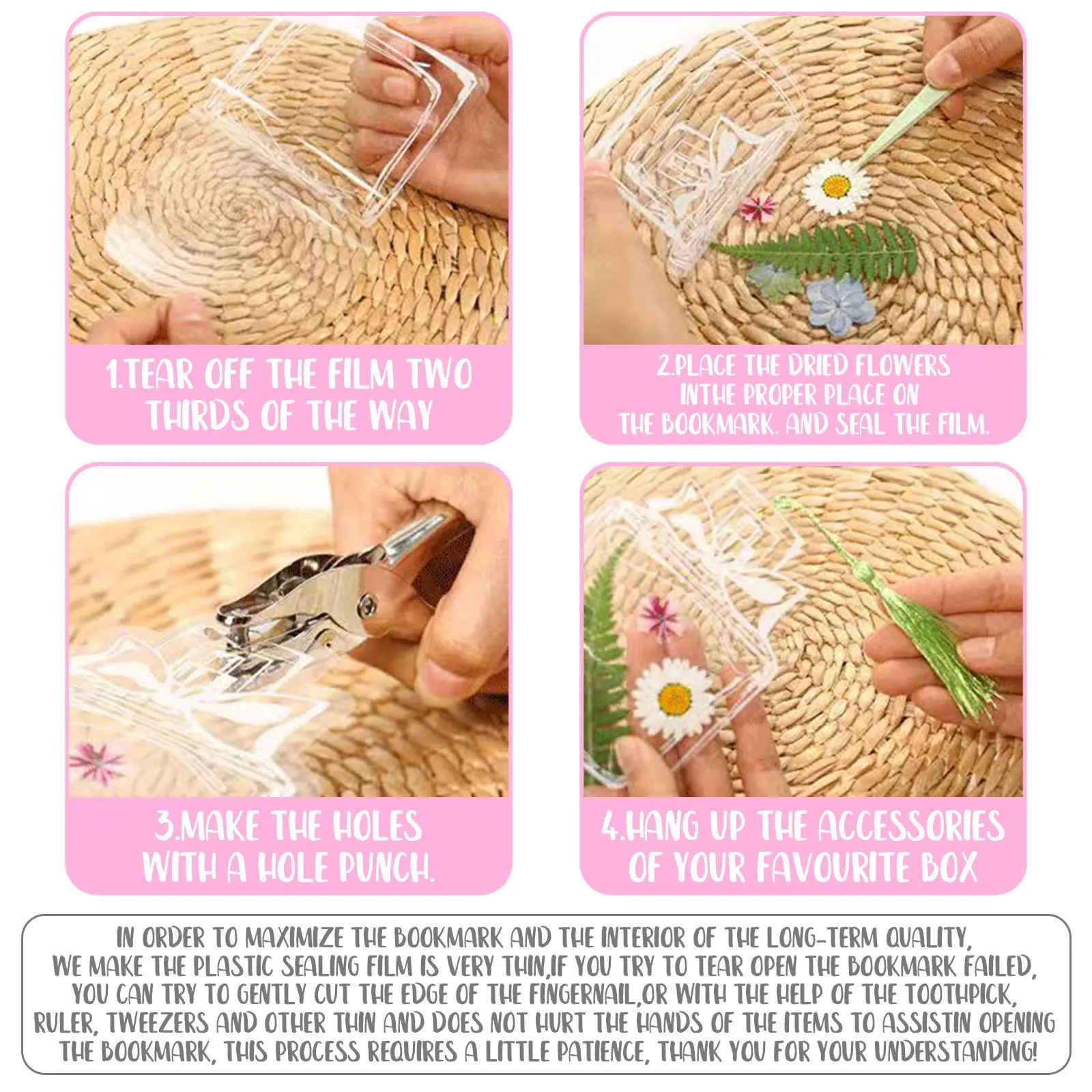 1.TEAR OFF THE FILM TWO THIRDS OF THE WAY

2.PLACE THE DRIED FLOWERS INTHE PROPER PLACE ON THE BOOKMARK. AND SEAL THE FILM.

3.MAKE THE HOLES WITH A HOLE PUNCH.

4.HANG UP THE ACCESSORIES OF YOUR FAVOURITE BOX

IN ORDER TO MAXIMIZE THE BOOKMARK AND THE INTERIOR OF THE LONG-TERM QUALITY, WE MAKE THE PLASTIC SEALING FILM IS VERY THIN,IF YOU TRY TO TEAR OPEN THE BOOKMARK FAILED, YOU CAN TRY TO GENTLY CUT THE EDGE OF THE FINGERNAIL,OR WITH THE HELP OF THE TOOTHPICK, RULER, TWEEZERS AND OTHER THIN AND DOES NOT HURT THE HANDS OF THE ITEMS TO ASSISTIN OPENING THE BOOKMARK, THIS PROCESS REQUIRES A LITTLE PATIENCE, THANK YOU FOR YOUR UNDERSTANDING!