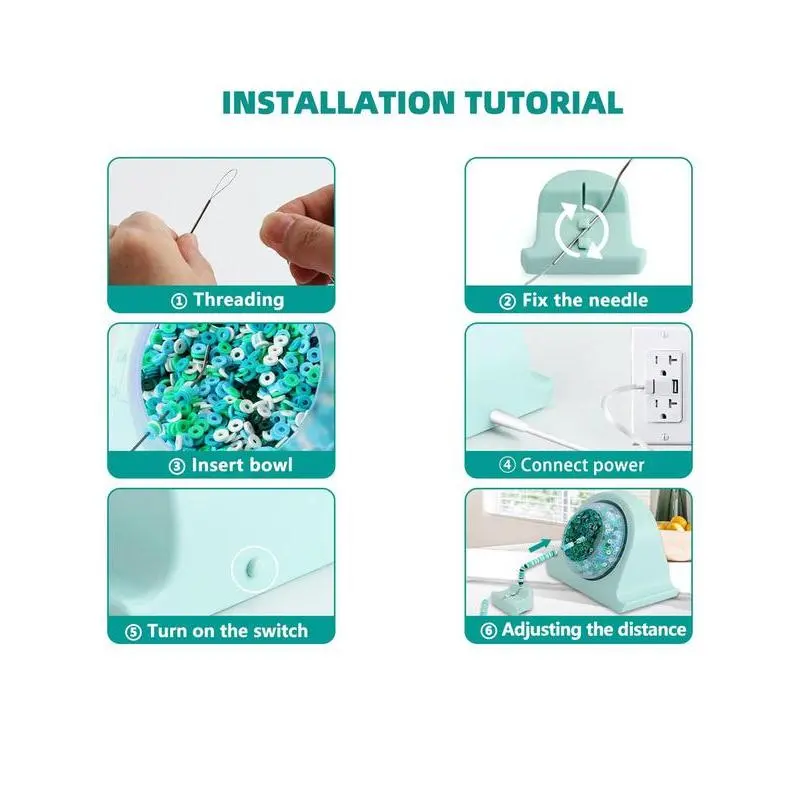 INSTALLATION TUTORIAL

① Threading

② Fix the needle

③ Insert bowl

④ Connect power

⑤ Turn on the switch

⑥ Adjusting the distance