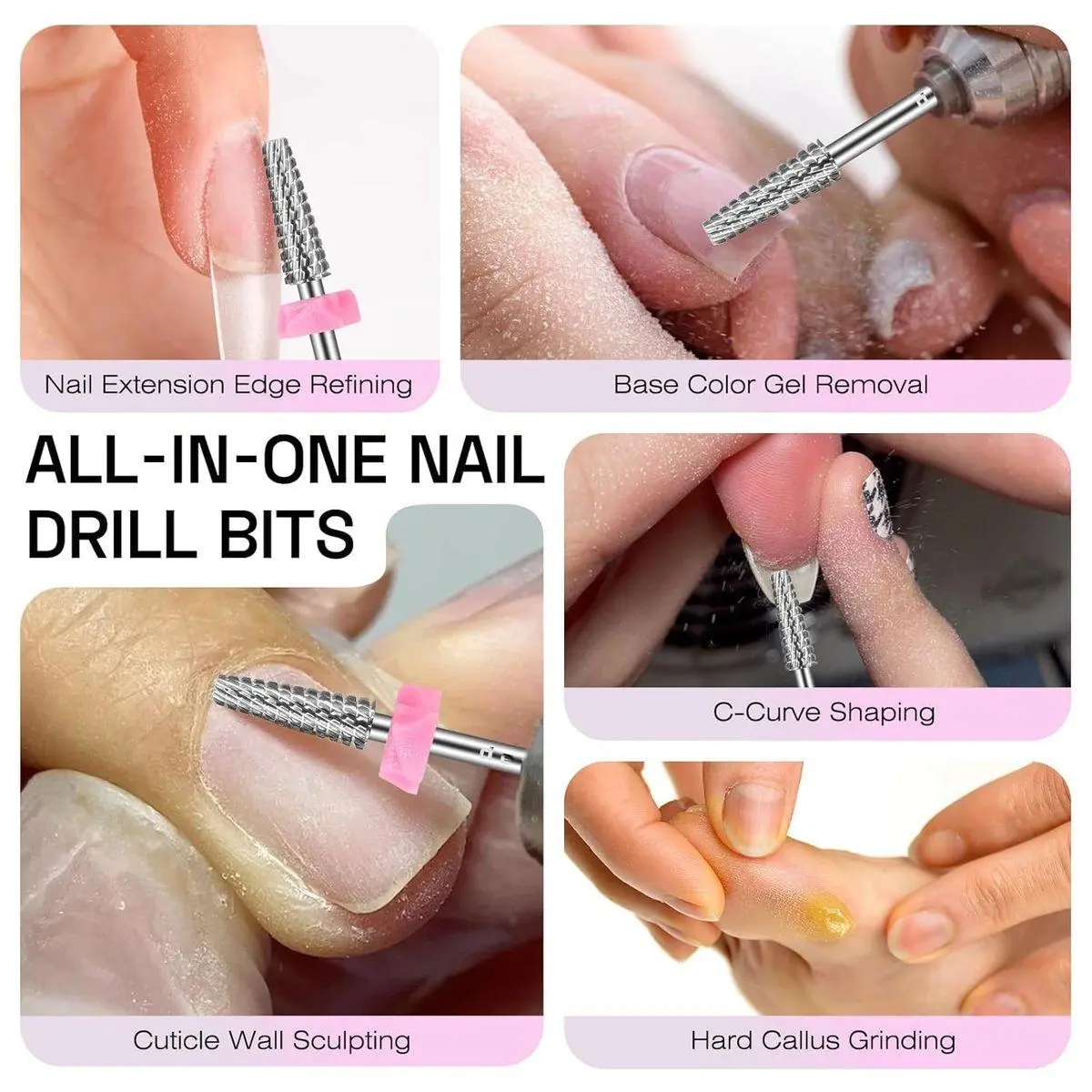 Nail Extension Edge Refining

Base Color Gel Removal

ALL-IN-ONE NAIL DRILL BITS

C-Curve Shaping

Cuticle Wall Sculpting

Hard Callus Grinding