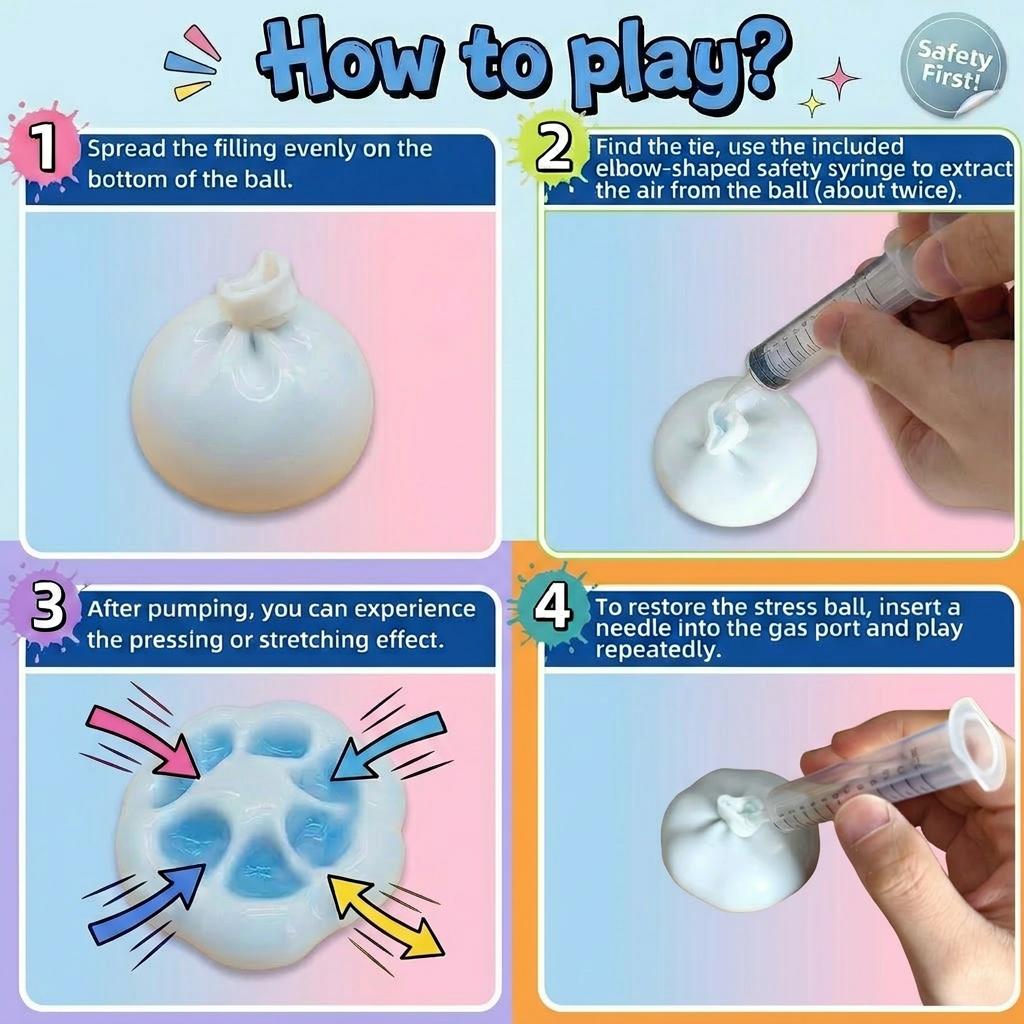 How to play?

Safety First!

1 Spread the filling evenly on the bottom of the ball.

2 Find the tie, use the included elbow-shaped safety syringe to extract the air from the ball (about twice).

3 After pumping, you can experience the pressing or stretching effect.

4 To restore the stress ball, insert a needle into the gas port and play repeatedly.