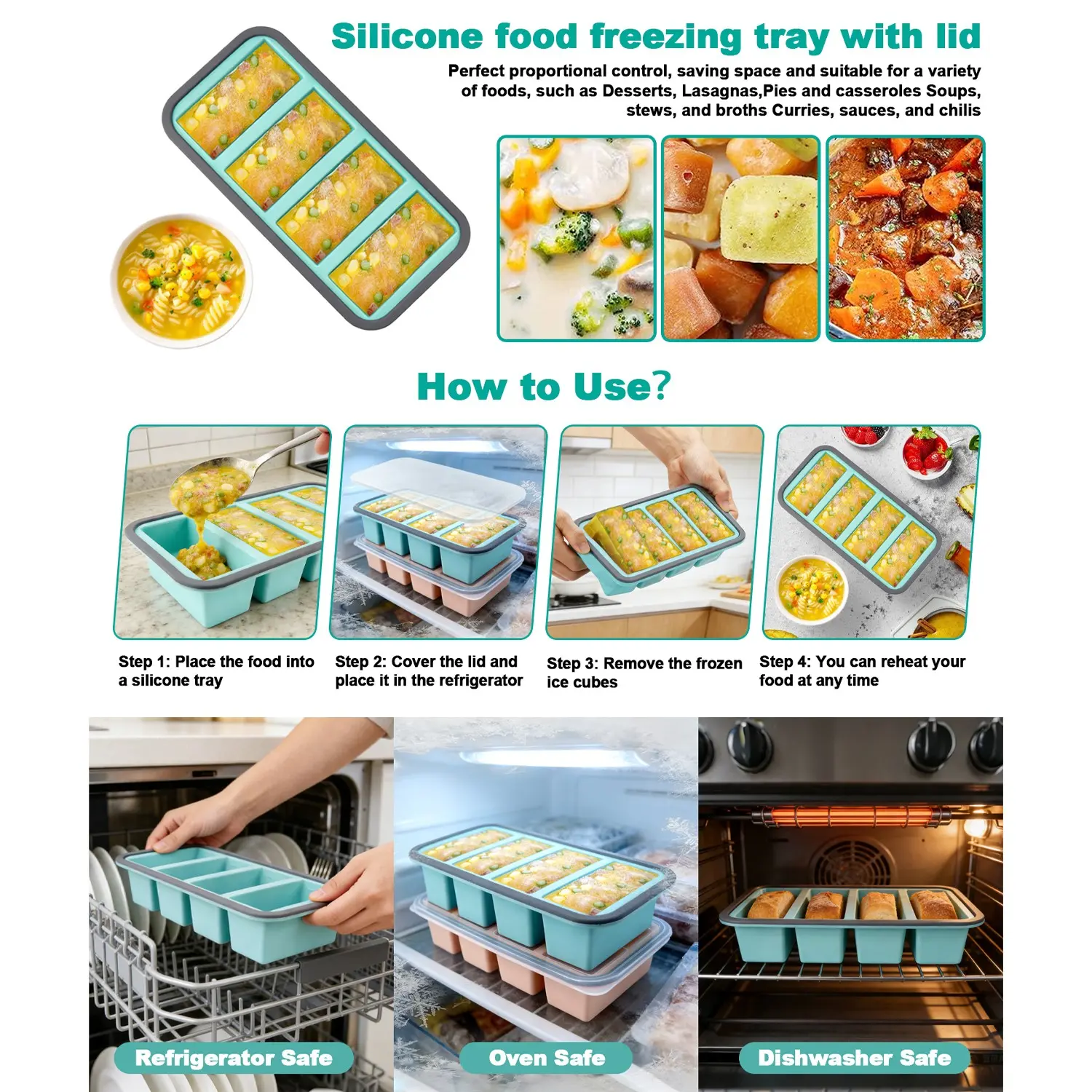 Silicone food freezing tray with lid

Perfect proportional control, saving space and suitable for a variety of foods, such as Desserts, Lasagnas,Pies and casseroles Soups, stews, and broths Curries, sauces, and chilis

How to Use?

Step 1: Place the food into a silicone tray

Step 2: Cover the lid and place it in the refrigerator

Step 3: Remove the frozen ice cubes

Step 4: You can reheat your food at any time

Refrigerator Safe

Oven Safe

Dishwasher Safe