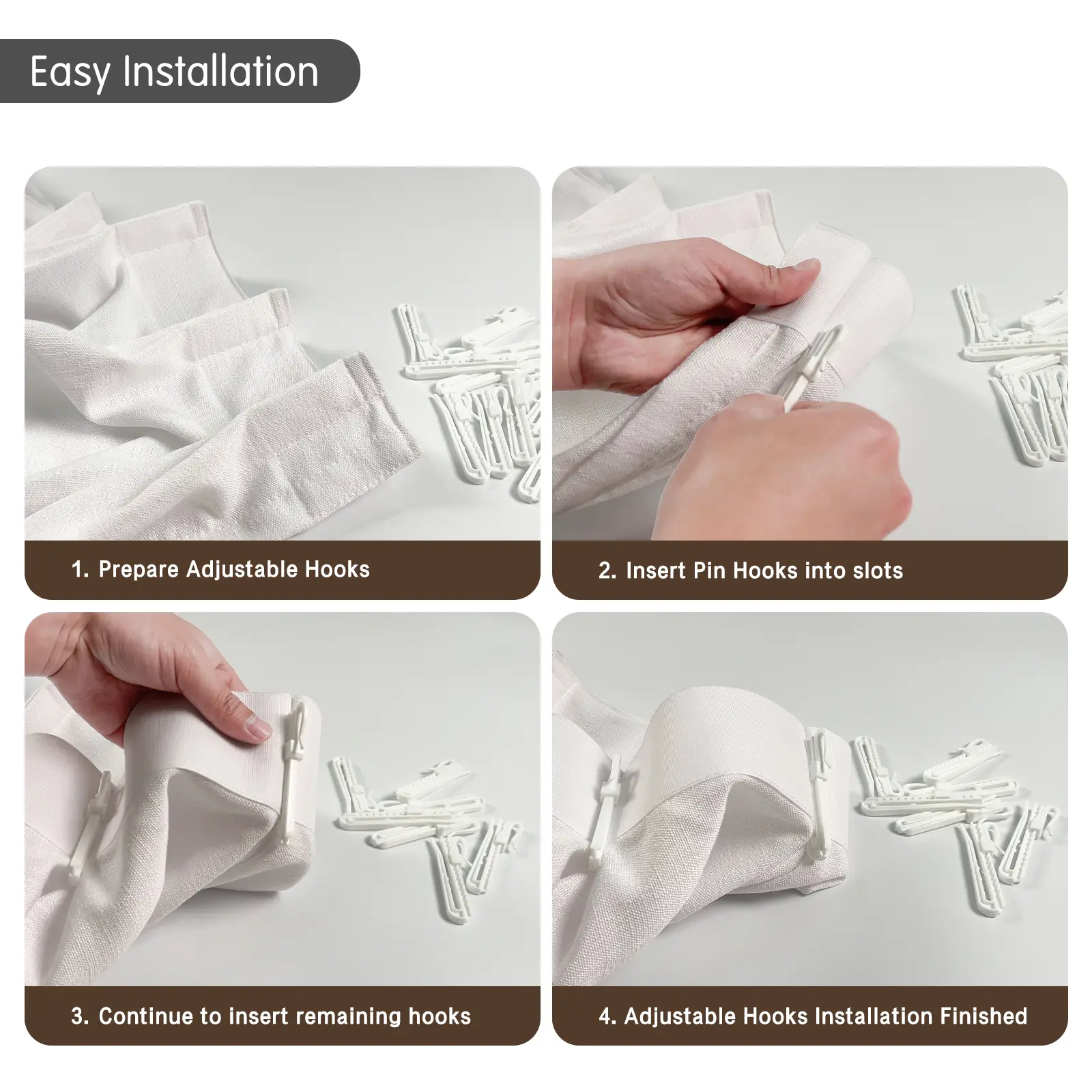 Easy Installation

1. Prepare Adjustable Hooks

2. Insert Pin Hooks into slots

3. Continue to insert remaining hooks

4. Adjustable Hooks Installation Finished