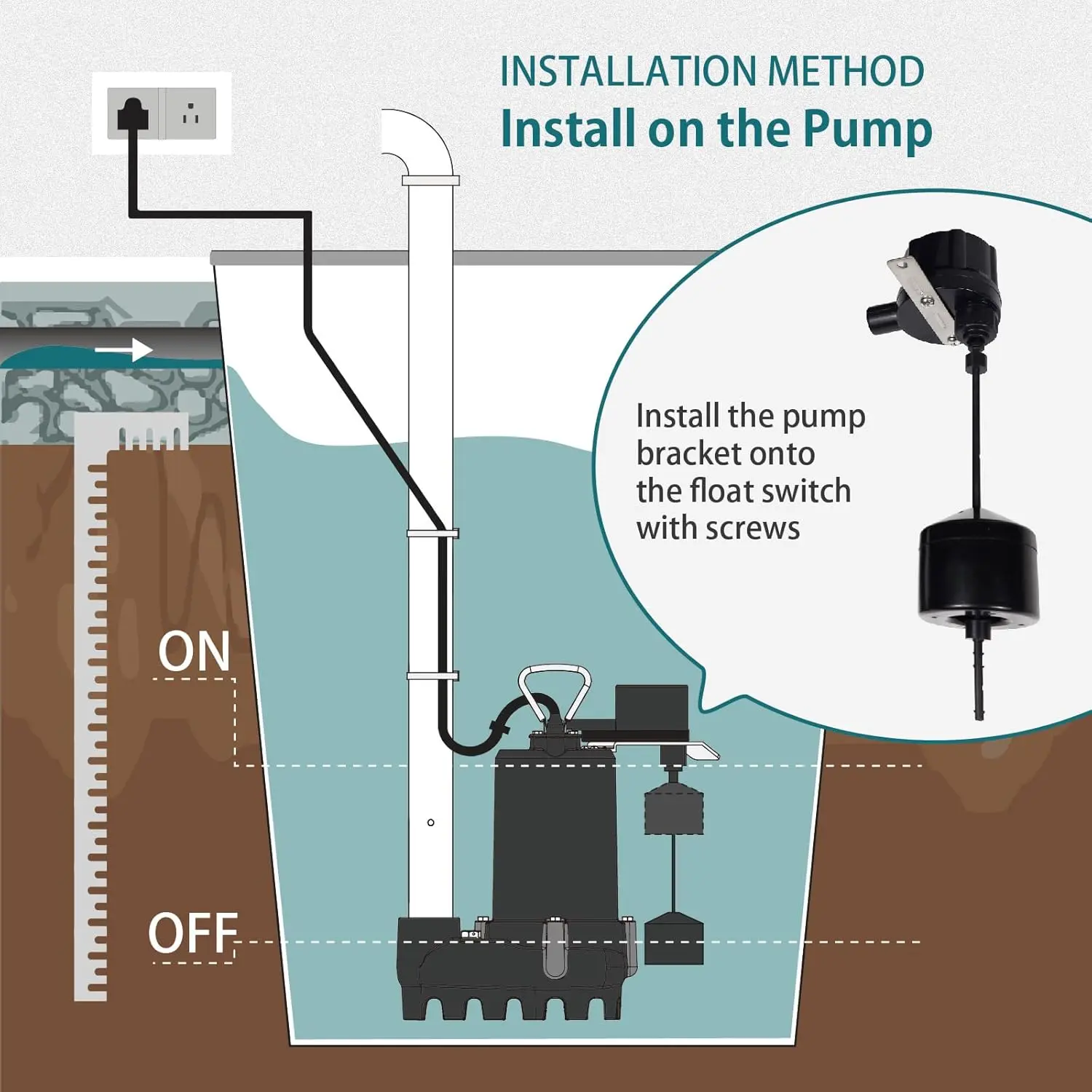 INSTALLATION METHOD
Install on the Pump

Install the pump bracket onto the float switch with screws

ON

OFF