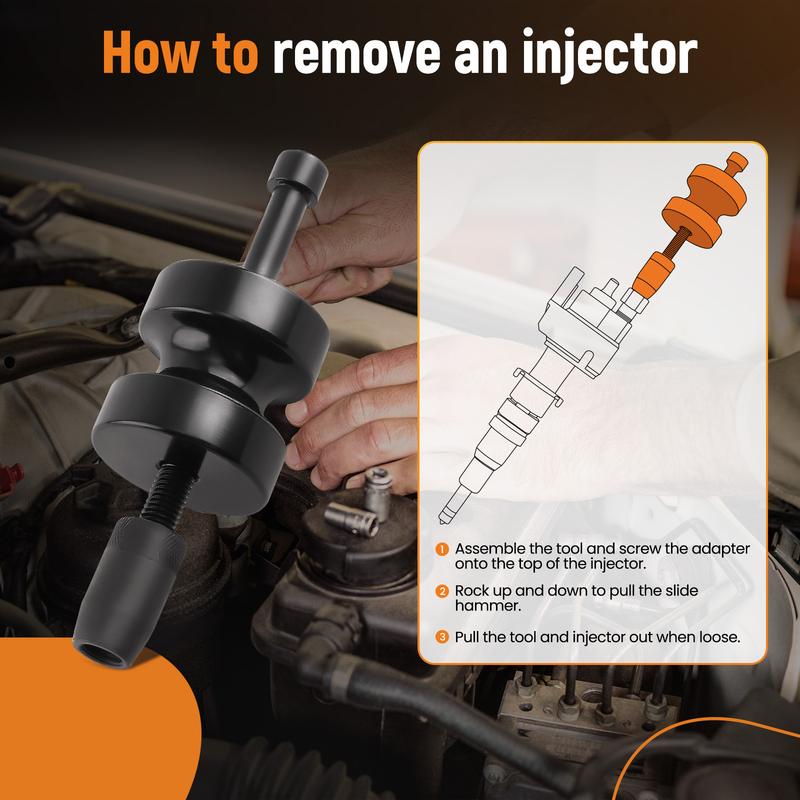 How to remove an injector

1 Assemble the tool and screw the adapter onto the top of the injector.

2 Rock up and down to pull the slide hammer.

3 Pull the tool and injector out when loose.