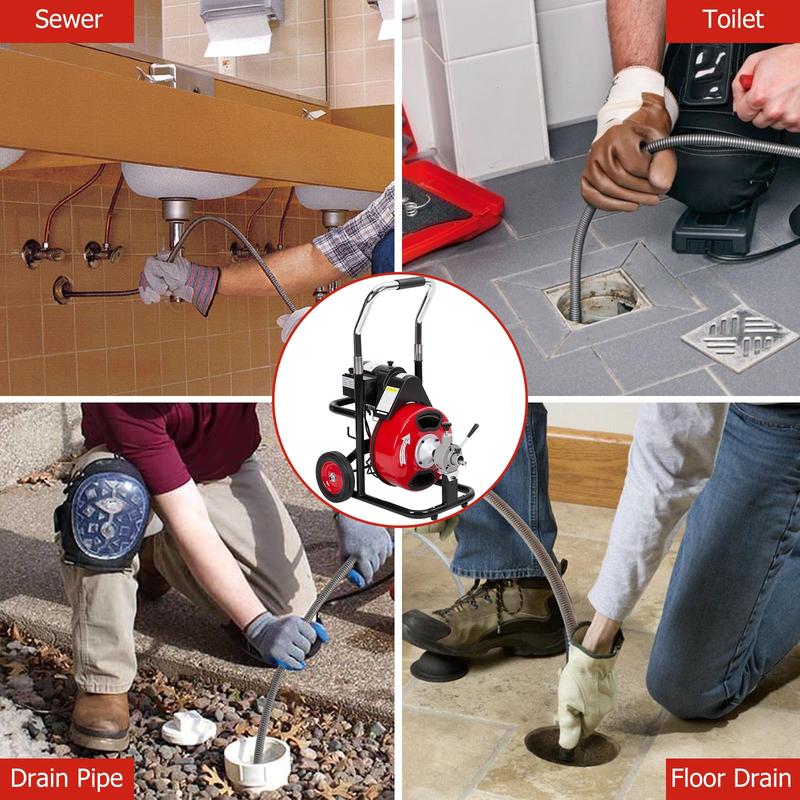 Sewer

Toilet

Drain Pipe

Floor Drain