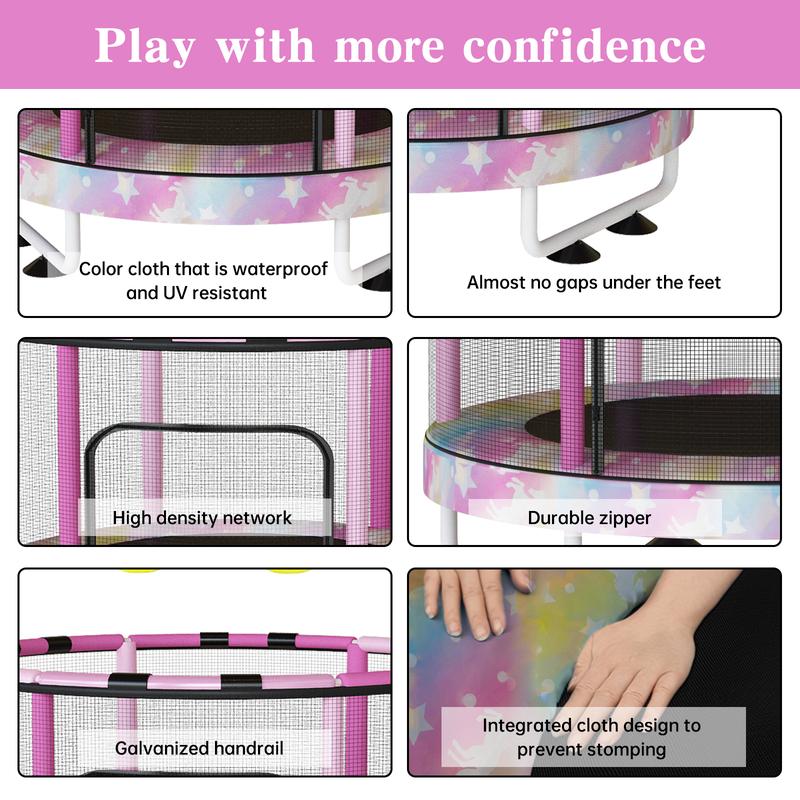 Play with more confidence

Color cloth that is waterproof and UV resistant

Almost no gaps under the feet

High density network

Durable zipper

Galvanized handrail

Integrated cloth design to prevent stomping