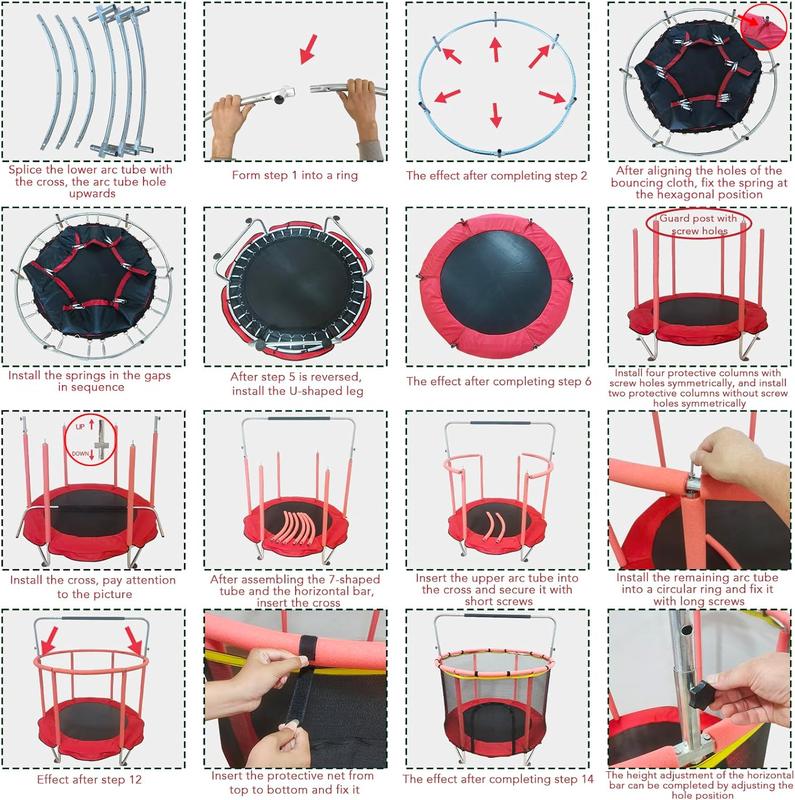 Splice the lower arc tube with the cross, the arc tube hole upwards

Form step 1 into a ring

The effect after completing step 2

After aligning the holes of the bouncing cloth, fix the spring at the hexagonal position

Install the springs in the gaps in sequence

After step 5 is reversed, install the U-shaped leg

The effect after completing step 6

Guard post with screw holes

Install four protective columns with screw holes symmetrically, and install two protective columns without screw holes symmetrically

UP

DOWN

Install the cross, pay attention to the picture

After assembling the 7-shaped tube and the horizontal bar, insert the cross

Insert the upper arc tube into the cross and secure it with short screws

Install the remaining arc tube into a circular ring and fix it with long screws

Effect after step 12

Insert the protective net from top to bottom and fix it

The effect after completing step 14

The height adjustment of the horizontal bar can be completed by adjusting the hole position