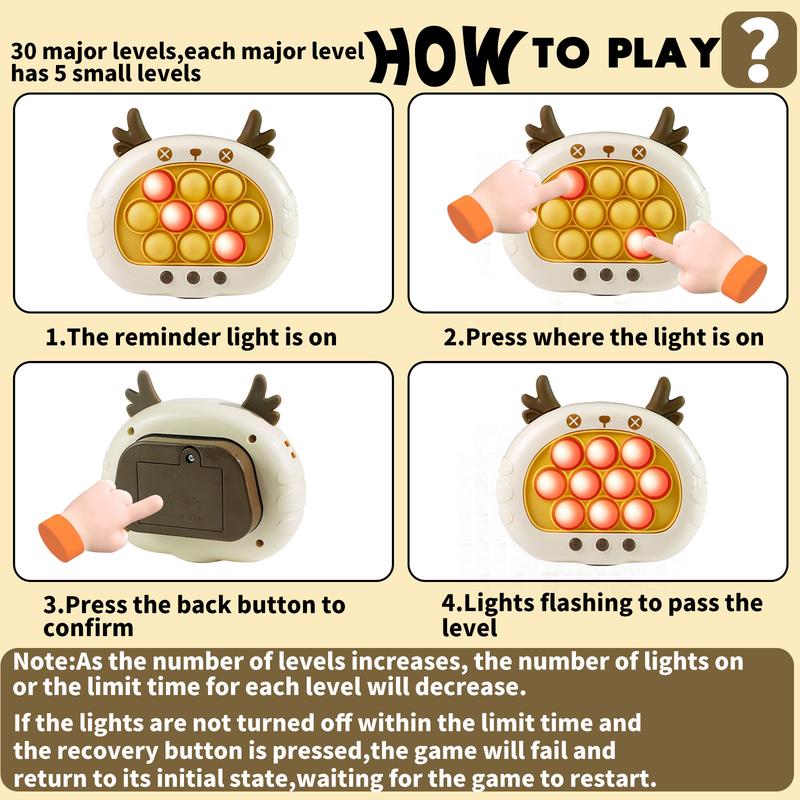 30 major levels,each major level has 5 small levels

HOW TO PLAY ?

1.The reminder light is on

2.Press where the light is on

3.Press the back button to confirm

4.Lights flashing to pass the level

Note:As the number of levels increases, the number of lights on or the limit time for each level will decrease.

If the lights are not turned off within the limit time and the recovery button is pressed,the game will fail and return to its initial state,waiting for the game to restart.